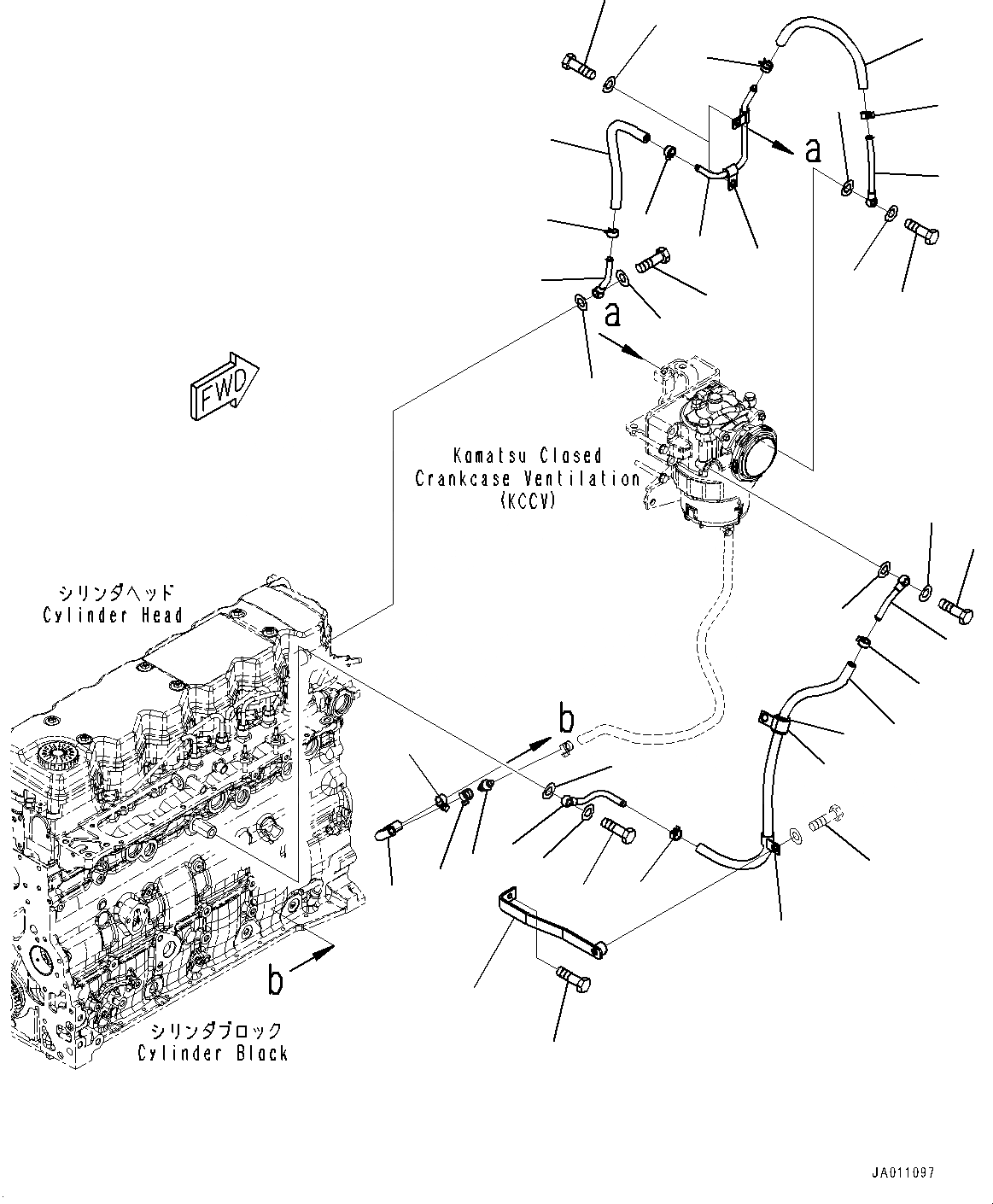 a

a

FWD

Kamatsu Closed
Crankcase Ventilation
(KCCV)

シリンダヘッド
Cylinder Head

b

b

シリンダブロック
Cylinder Black

JA011097