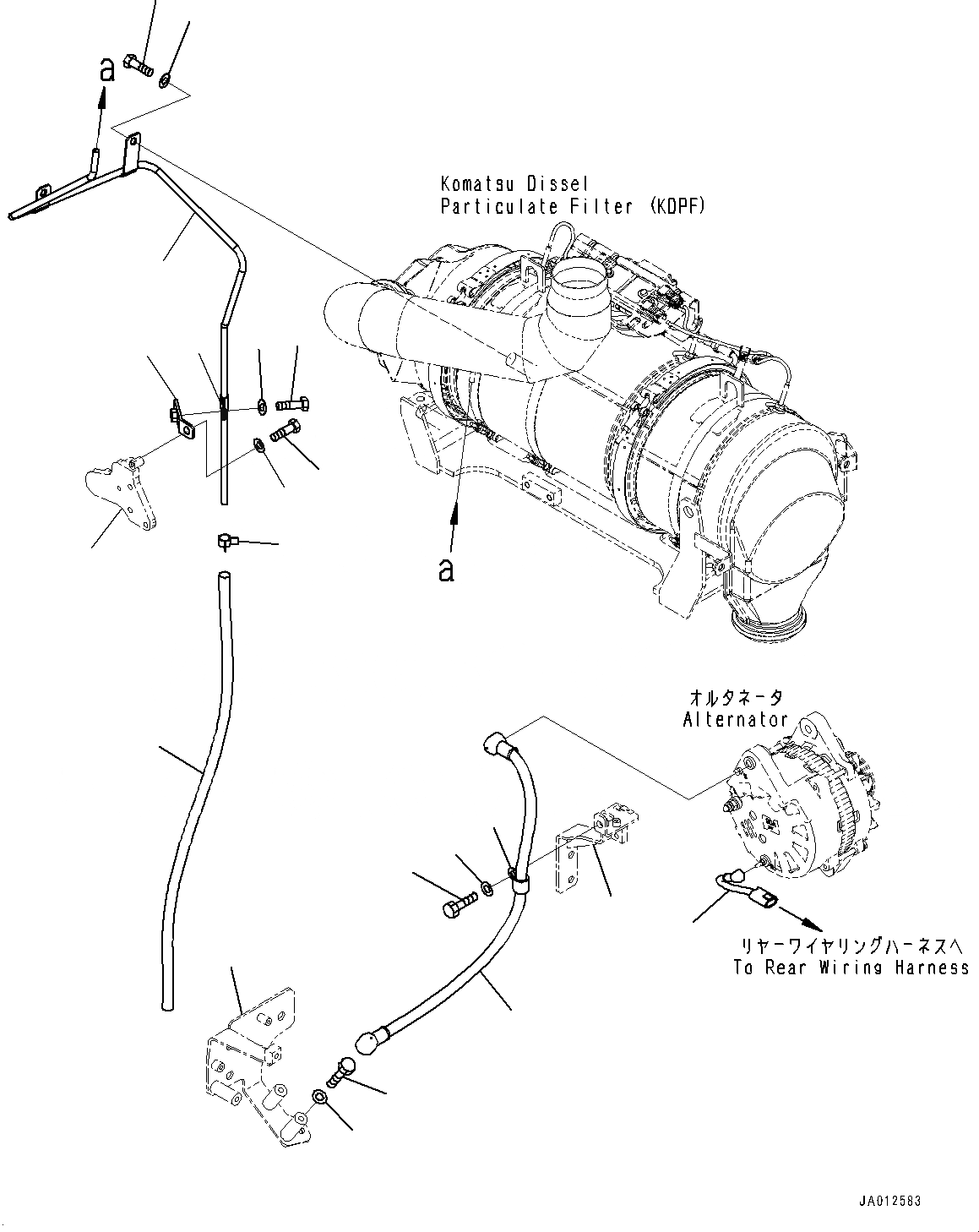 a

Komatsu Dissel Particulate Filter (KDPF)

a

オルタネータ
Alternator

リヤーワイヤリングハーネスへ
To Rear Wiring Harness

JA012583