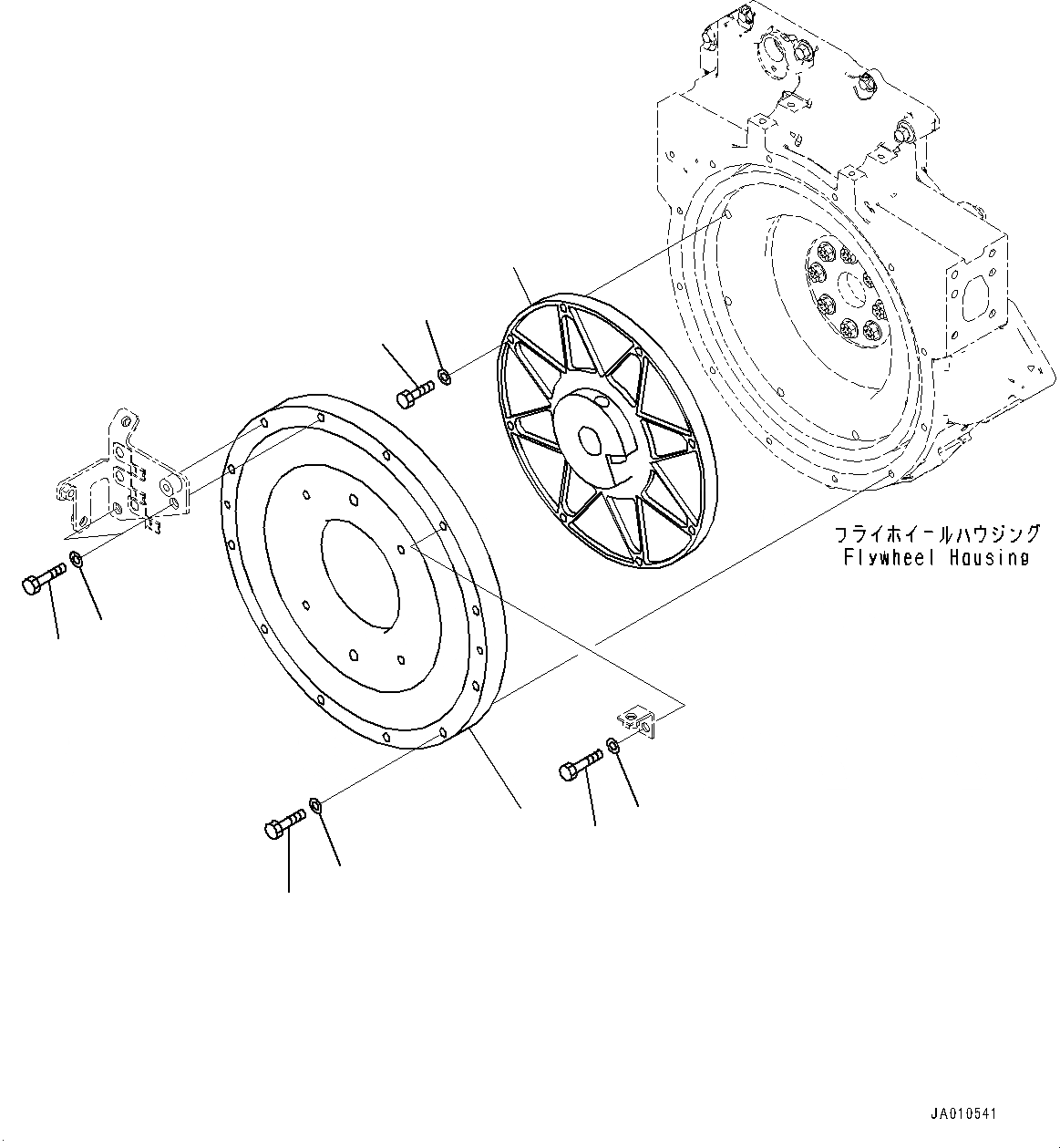 フライホイールハウジング
Flywheel Housing

JA010541