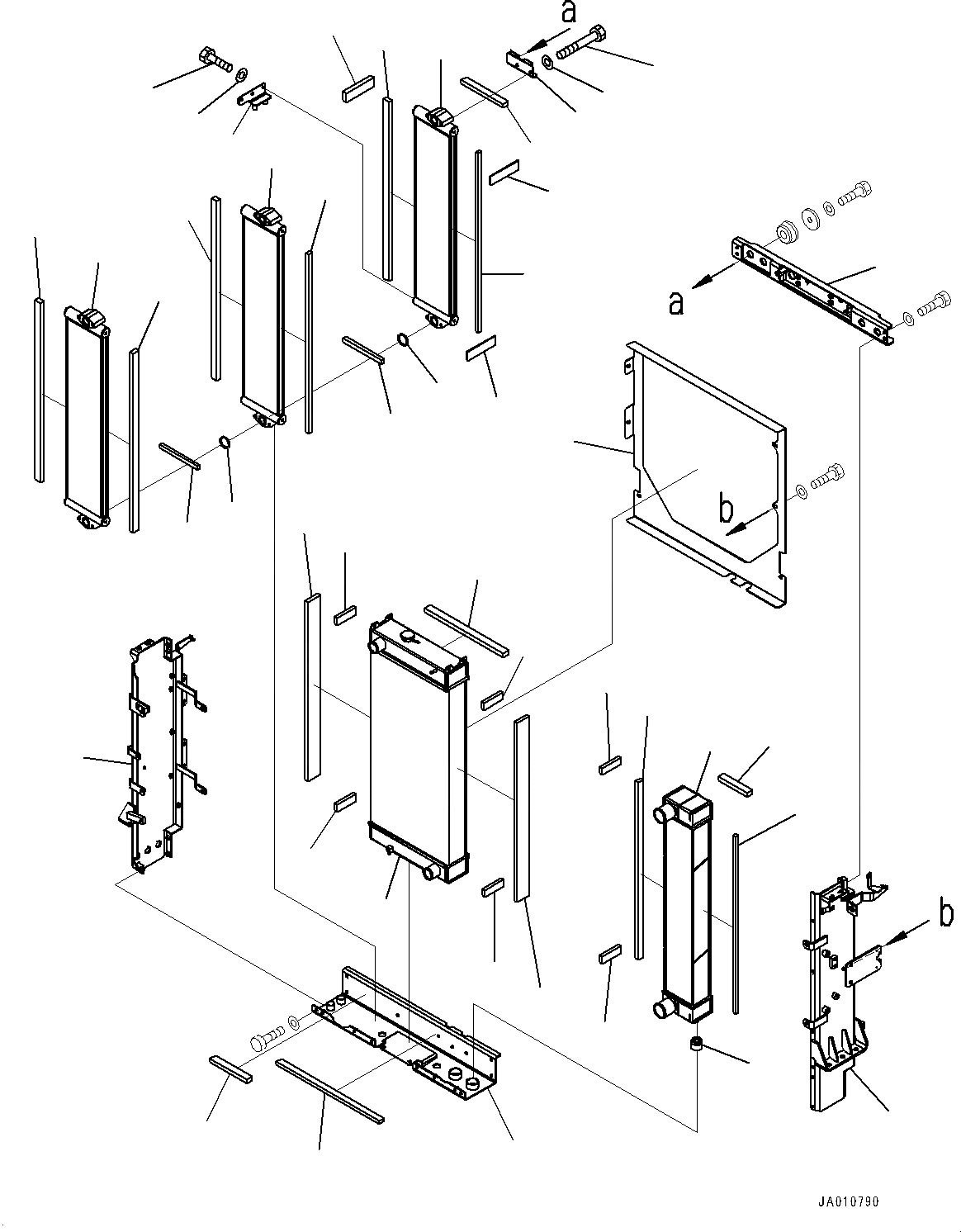 a
a
b
b
JA010790