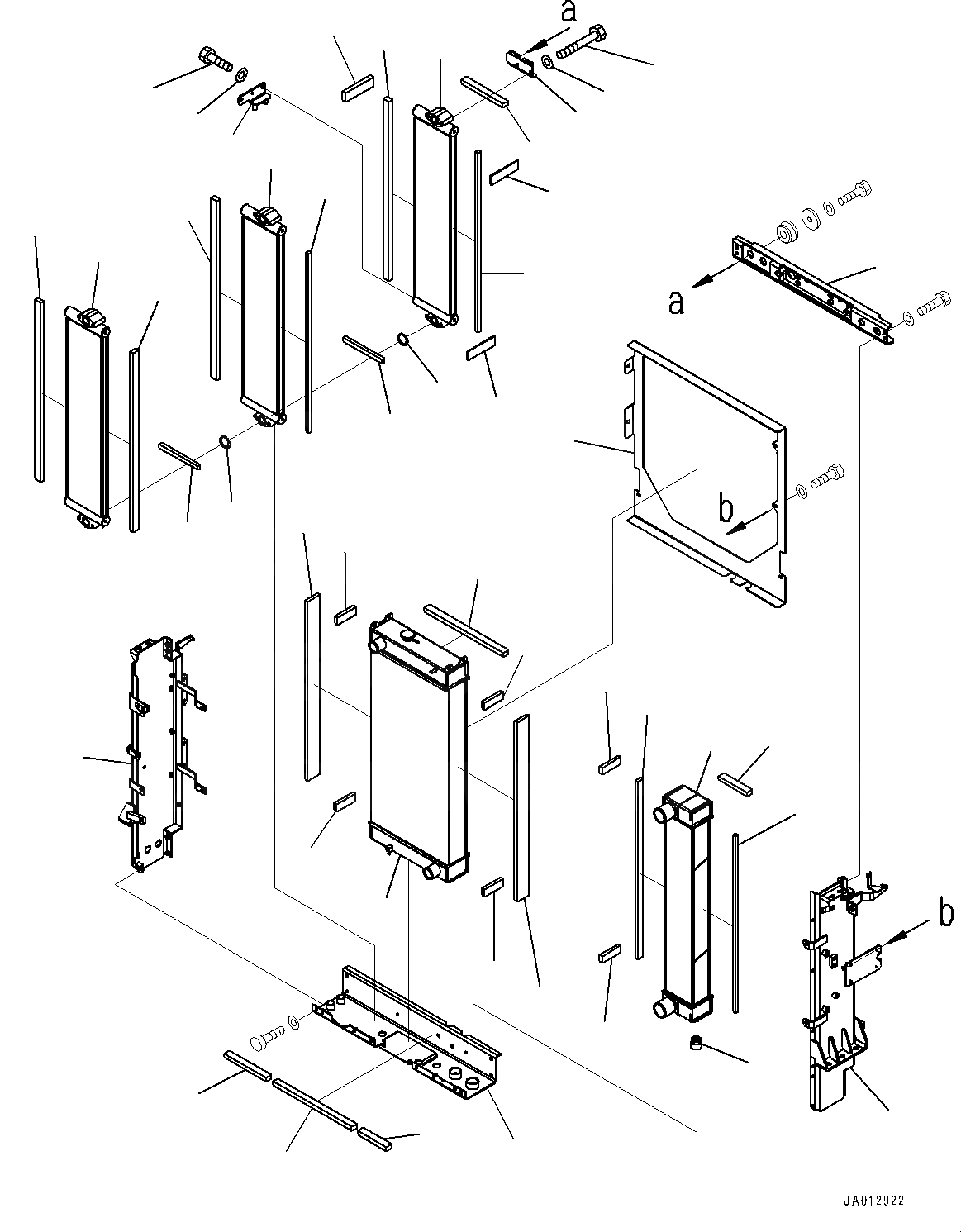 a

a

b

b

JA012922