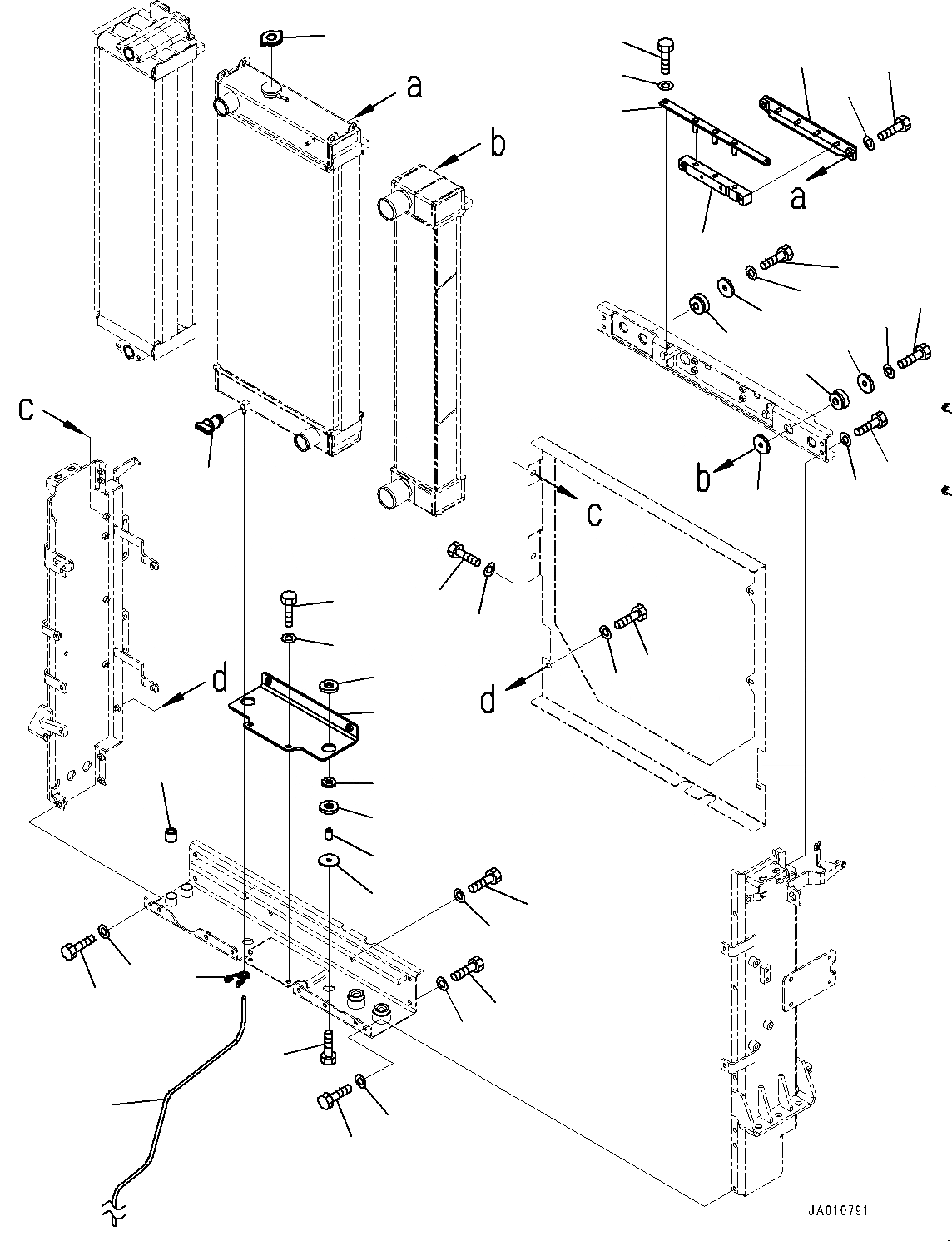 a
b
a
c
b
c
d
d
JA010791