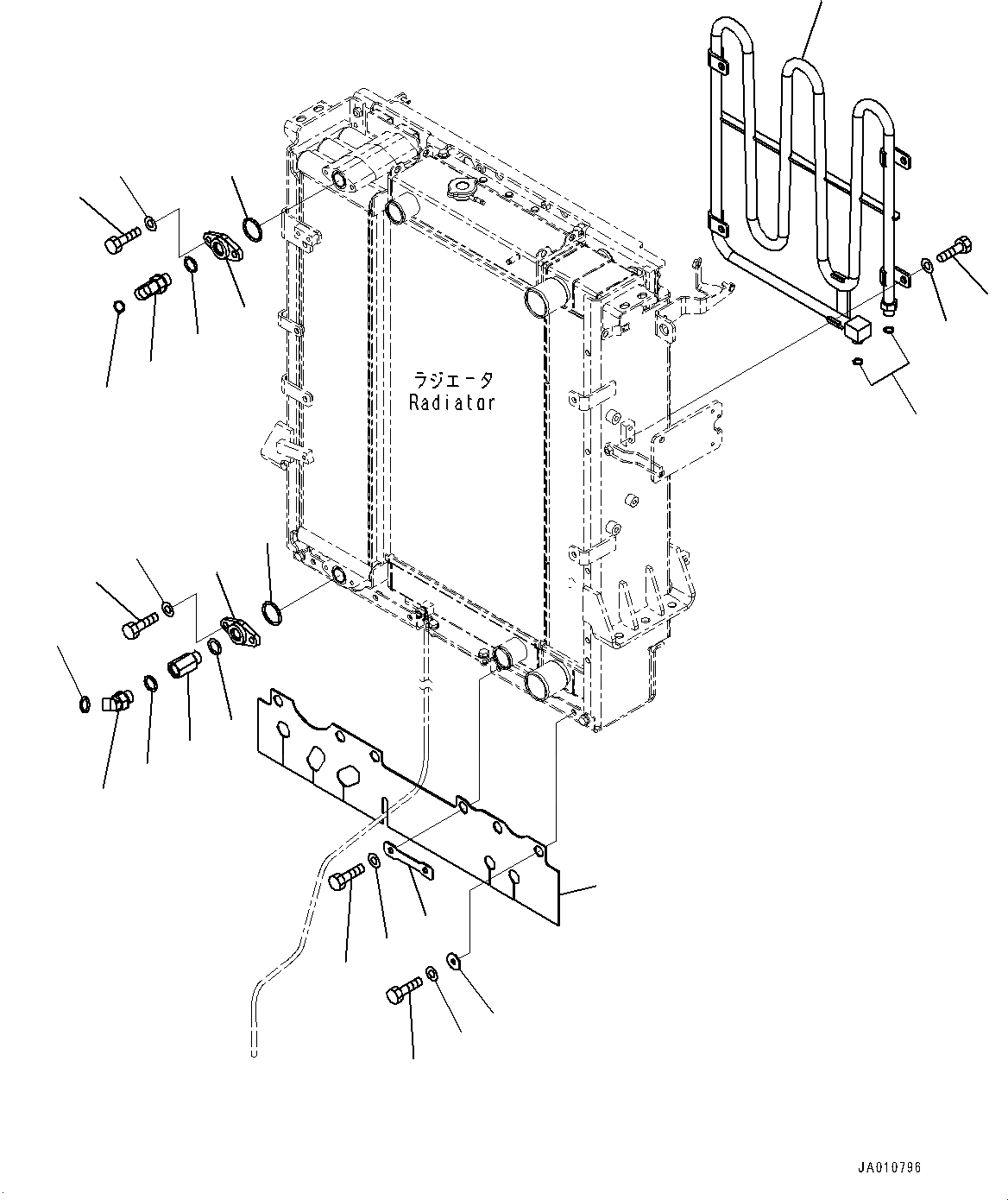 ラジエータ
Radiator

JA010796