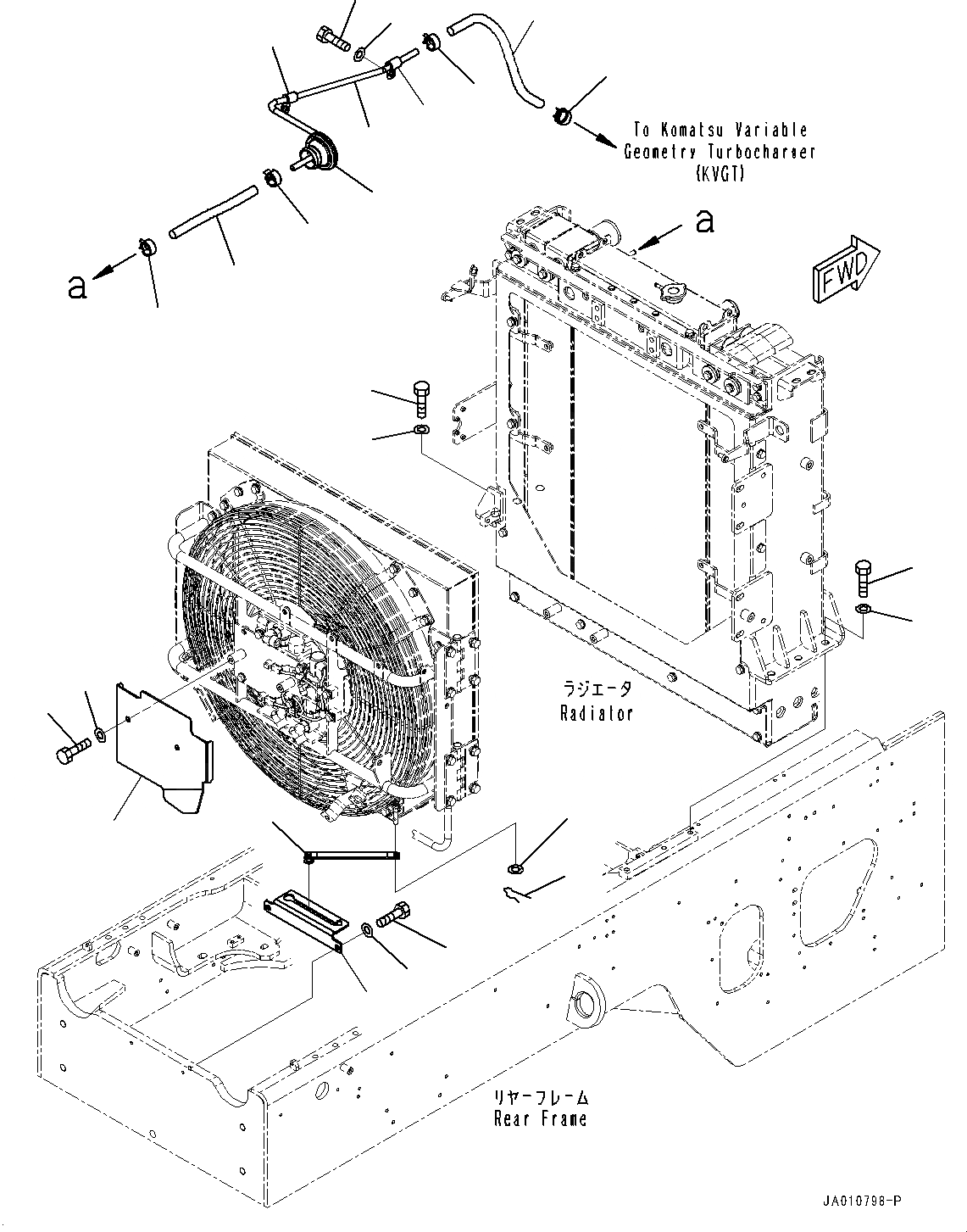 To Komatsu Variable Geometry Turbocharger (KVGT)

a

a

FWD

ラジエータ
Radiator

リヤーフレーム
Rear Frame

JA010798-P