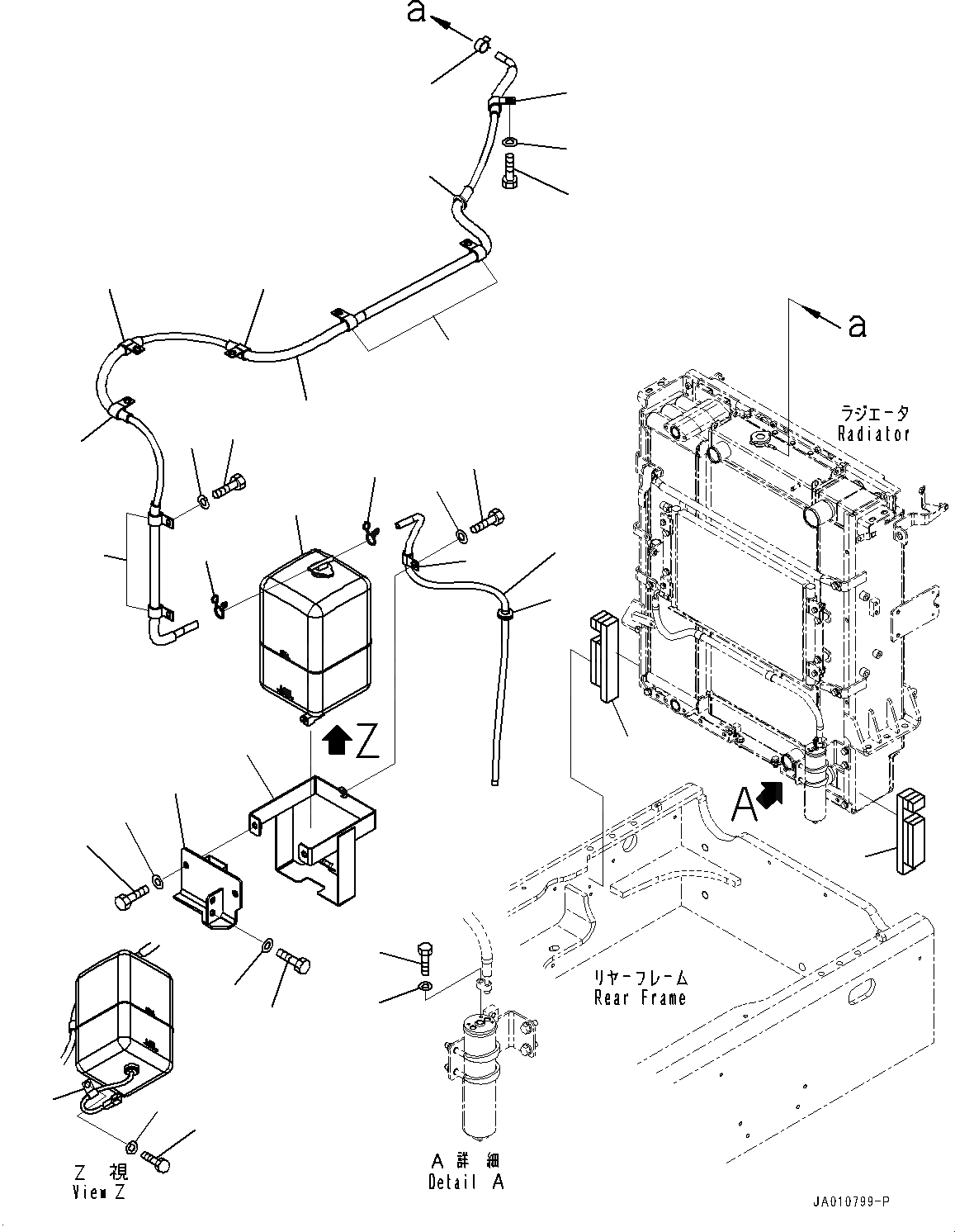 a

a

ラジエータ
Radiator

Z

A

リヤーフレーム
Rear Frame

Z 視
View Z

A 詳 細
Detail A

JA010799-P