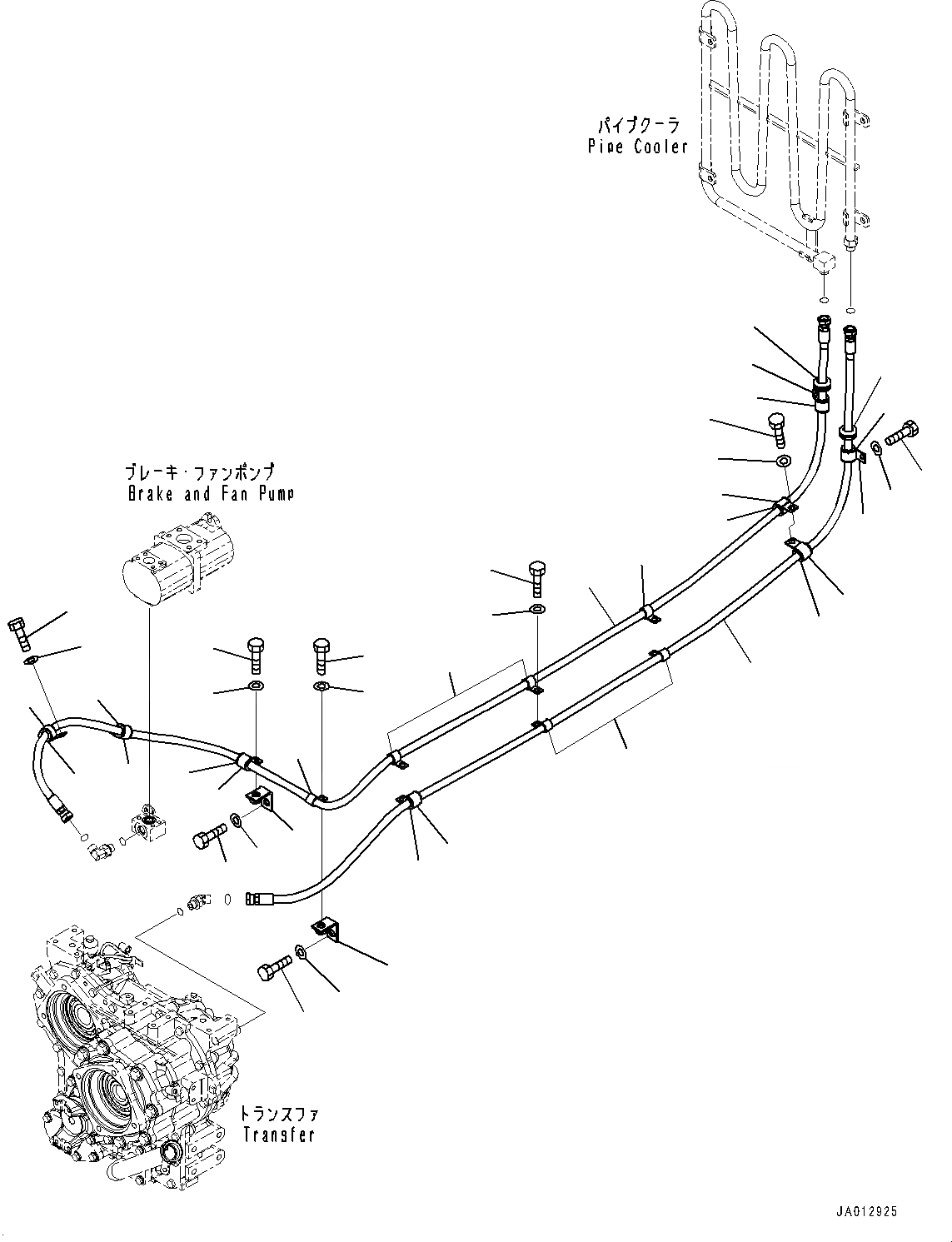 パイプクーラ
Pipe Cooler

ブレーキ・ファンポンプ
Brake and Fan Pump

トランスファ
Transfer

JA012925