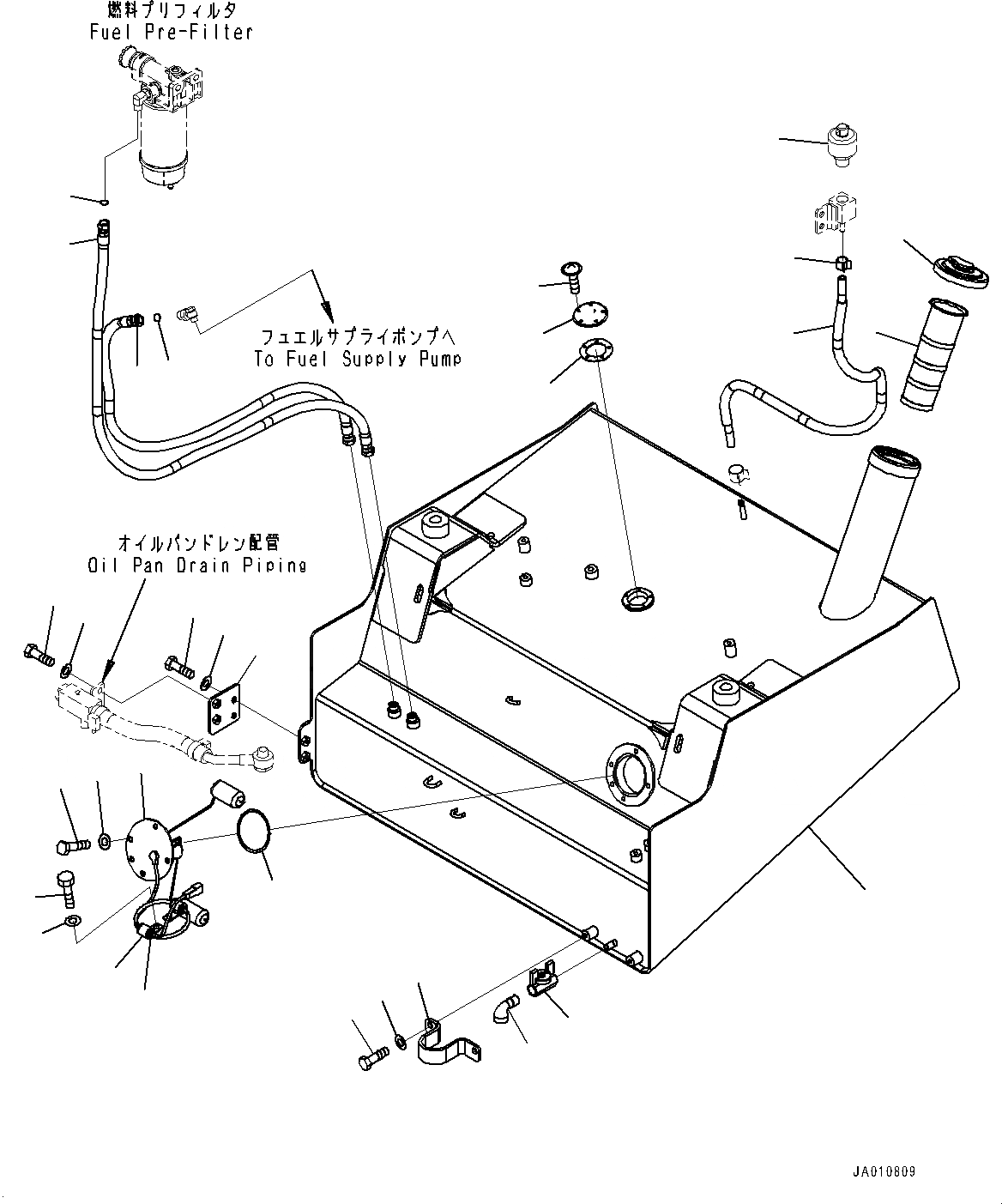 燃料プリフィルタ
Fuel Pre-Filter

フュエルサプライポンプへ
To Fuel Supply Pump

オイルパンドレン配管
Oil Pan Drain Piping

JA010809