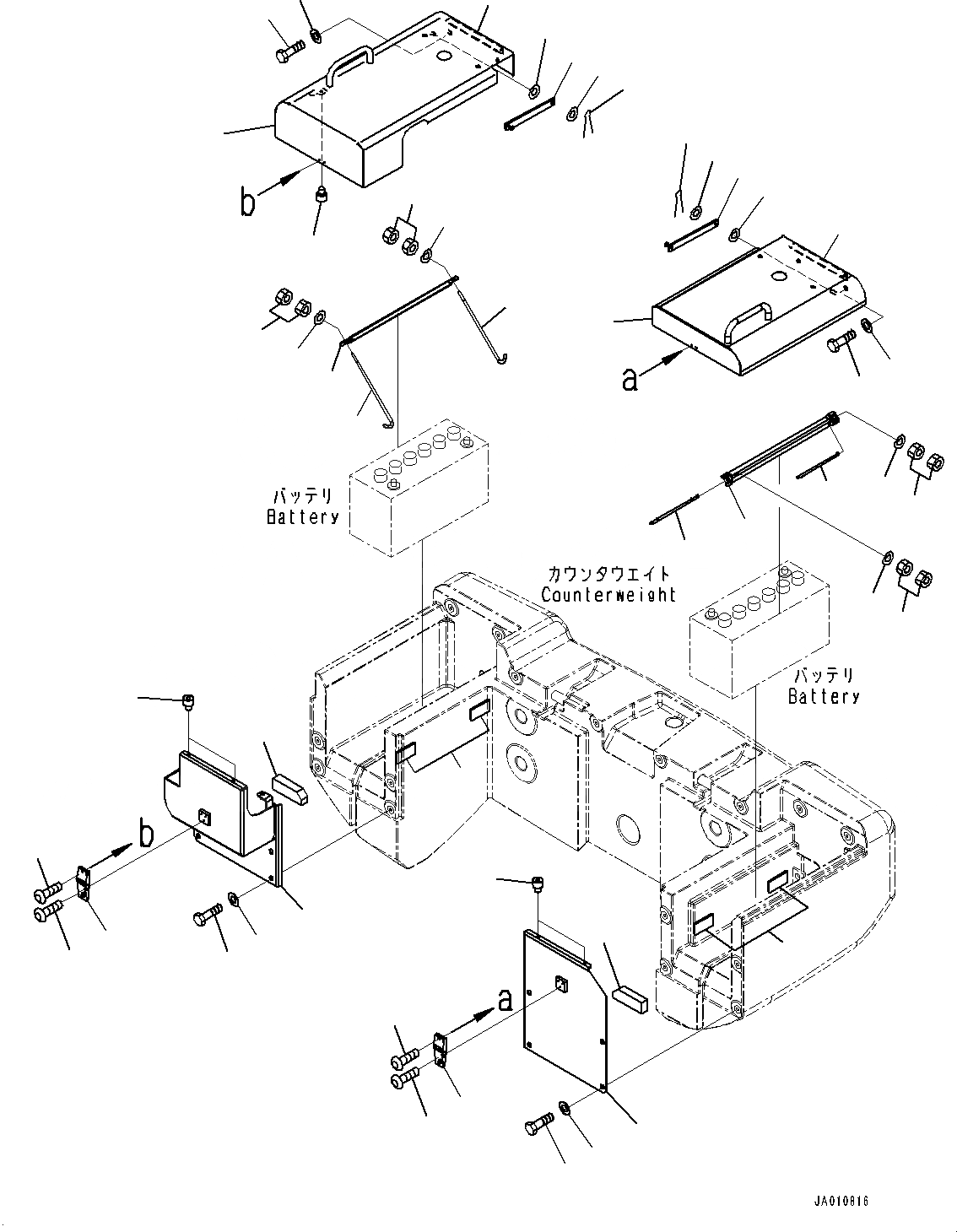 b

a

バッテリ
Battery

カウンタウエイト
Counterweight

バッテリ
Battery

b

a

JA010816