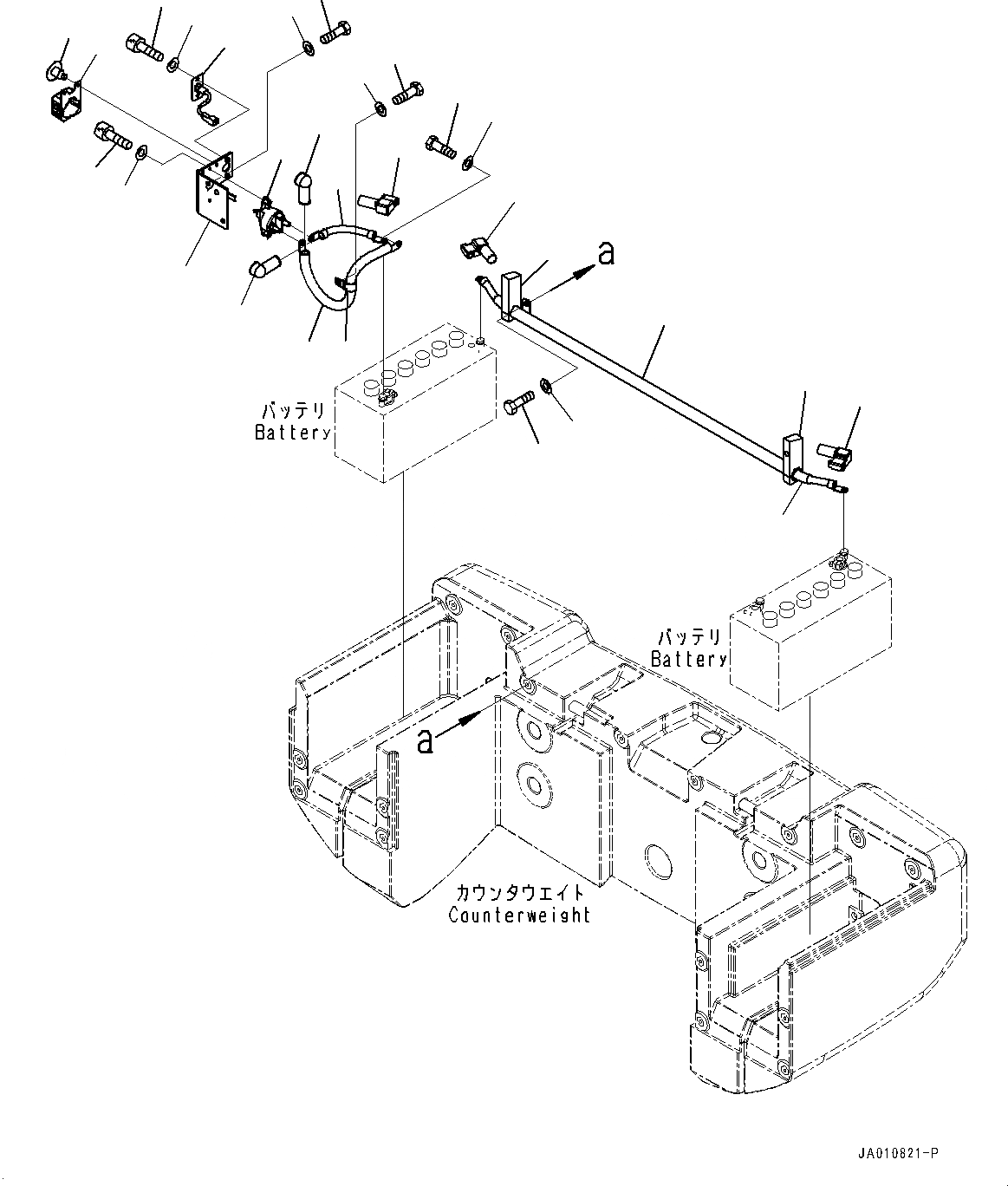 a

バッテリ
Battery

バッテリ
Battery

a

カウンタウエイト
Counterweight

JA010821-P