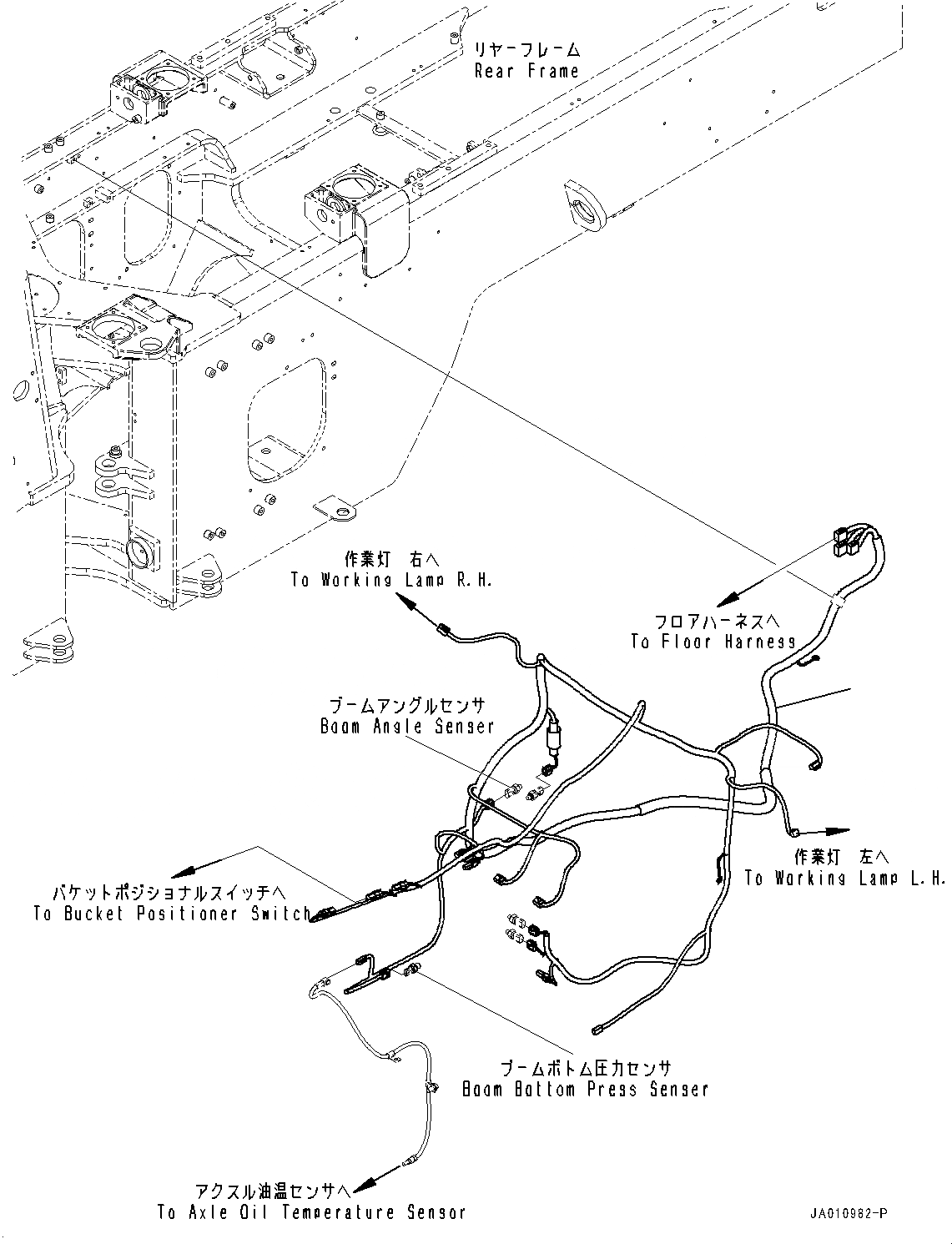 リヤーフレーム
Rear Frame

作業灯 右へ
To Working Lamp R.H.

フロアハーネスへ
To Floor Harness

ブームアングルセンサ
Boom Angle Sensor

作業灯 左へ
To Working Lamp L.H.

バケットポジショナルスイッチへ
To Bucket Positioner Switch

ブームボトム圧力センサ
Boom Bottom Press Sensor

アクスル油温センサへ
To Axle Oil Temperature Sensor

JA010982-P