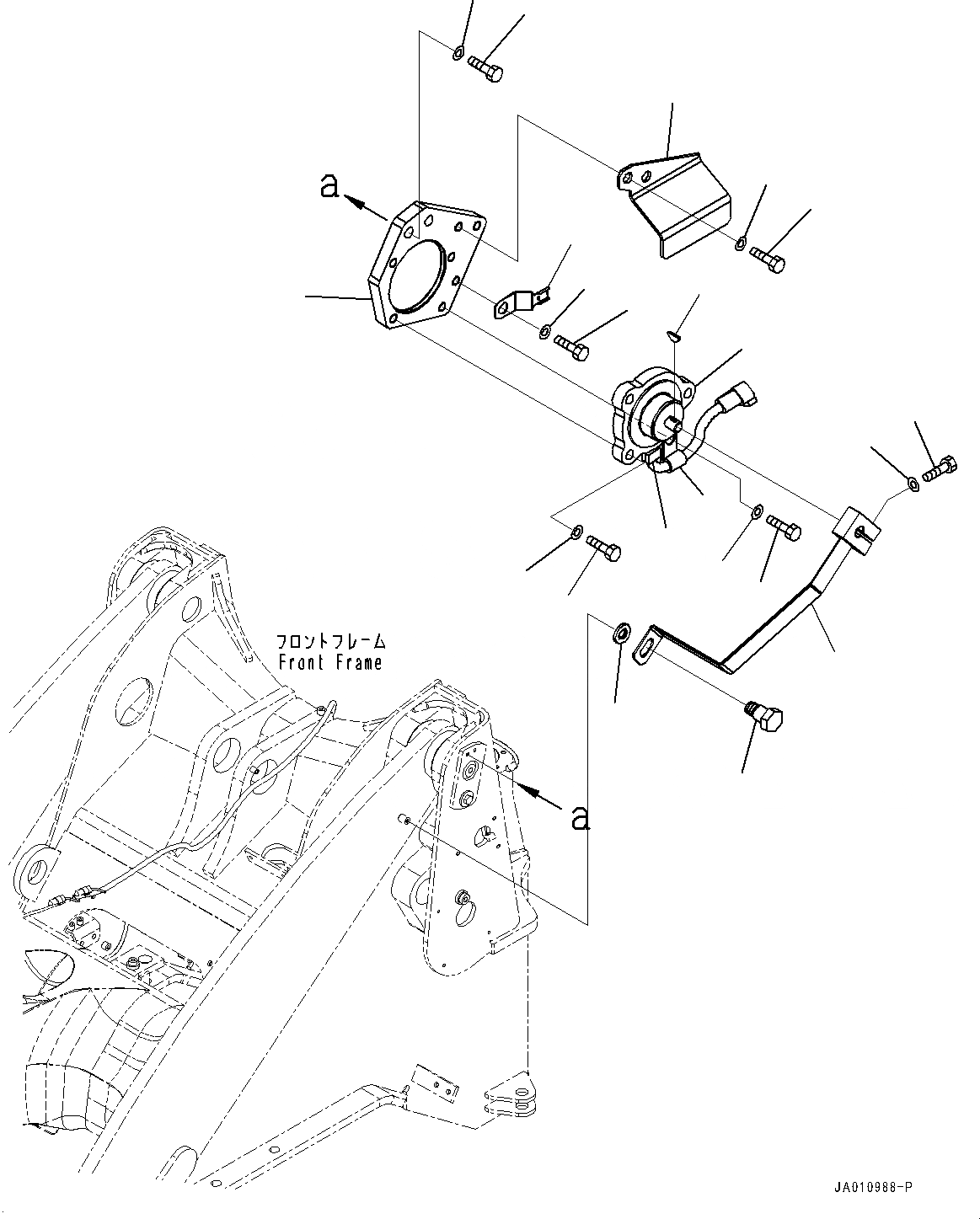 a

フロントフレーム
Front Frame

a

JA010988-P