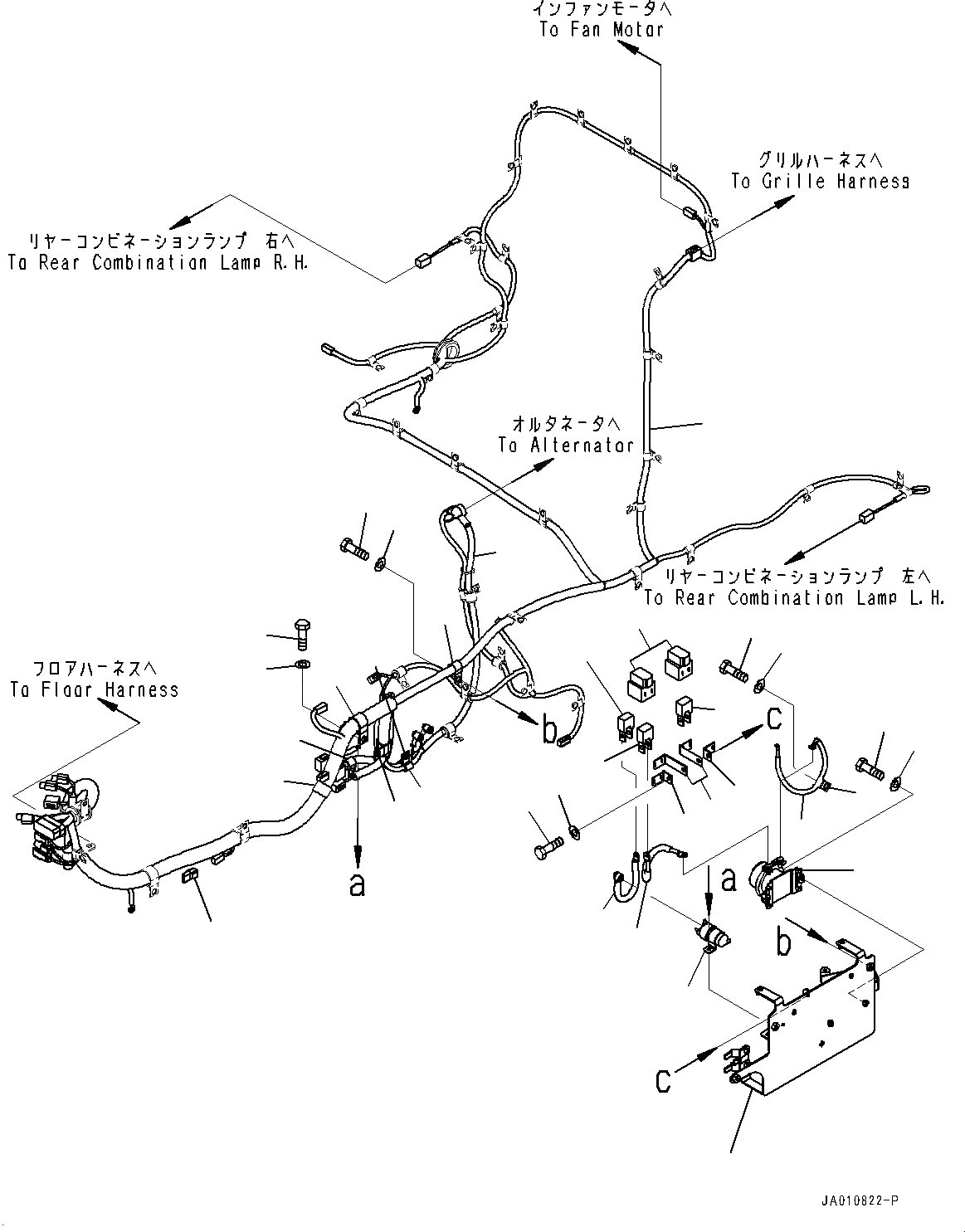 インファンモータへ
To Fan Motor

グリルハーネスへ
To Grille Harness

リヤーコンビネーションランプ 右へ
To Rear Combination Lamp R.H.

オルタネータへ
To Alternator

リヤーコンビネーションランプ 左へ
To Rear Combination Lamp L.H.

フロアハーネスへ
To Floor Harness

b

c

a

a

b

c

JA010822-P