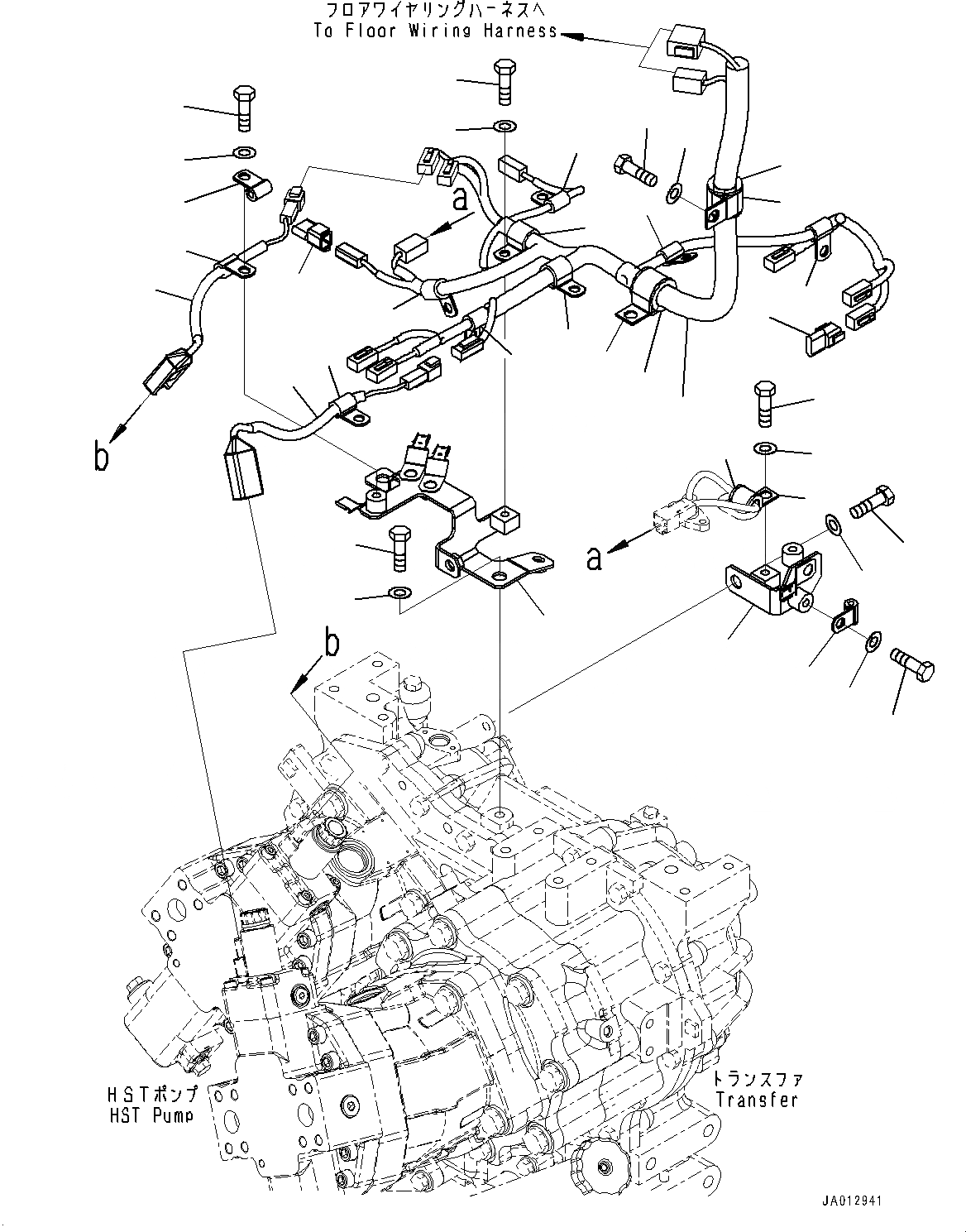 フロアワイヤリングハーネスへ
To Floor Wiring Harness

a

b

a

b

HSTポンプ
HST Pump

トランスファ
Transfer

JA012941