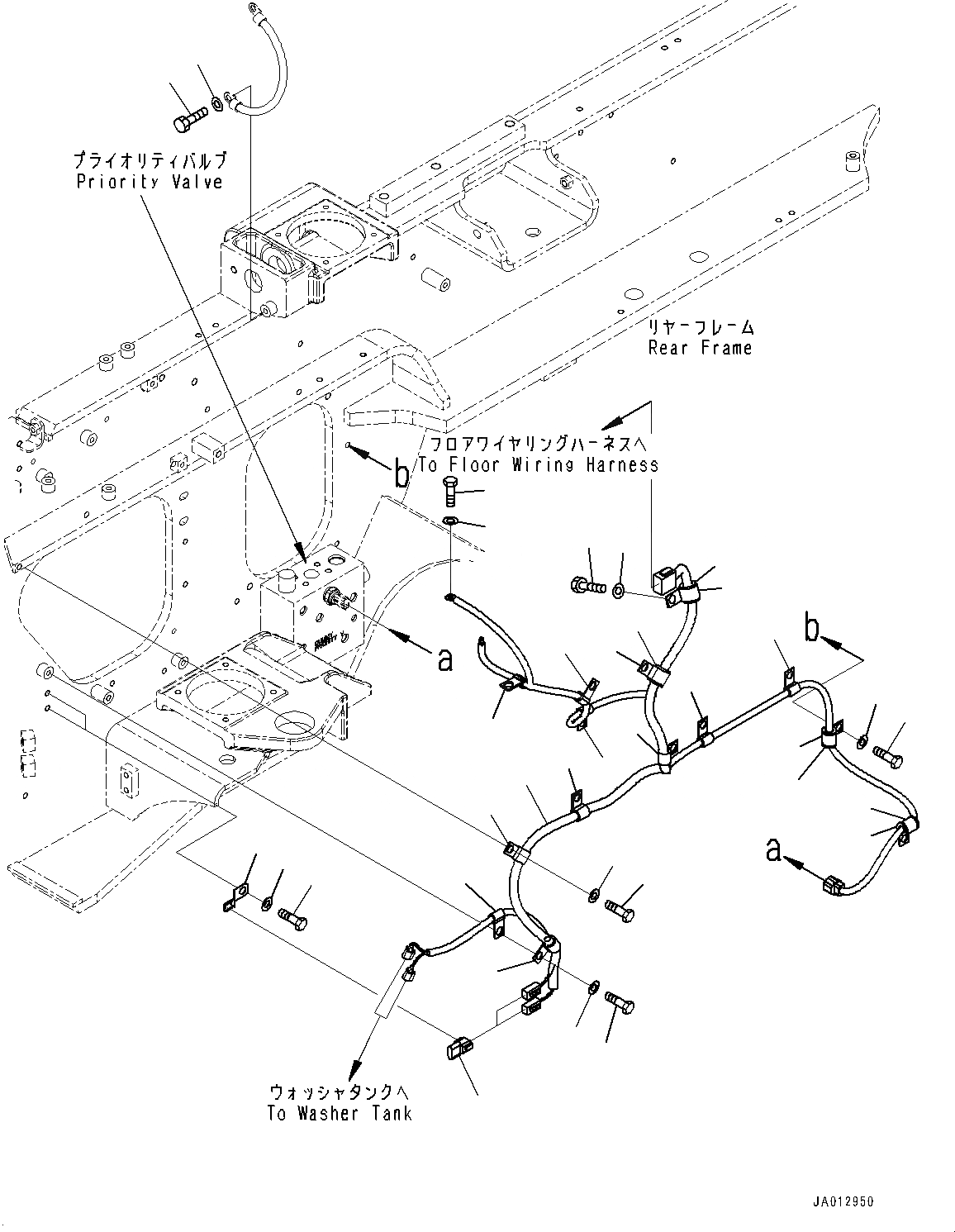 プライオリティバルブ
Priority Valve

リヤーフレーム
Rear Frame

フロアワイヤリングハーネスへ
To Floor Wiring Harness

b

a

b

a

ウォッシャタンクへ
To Washer Tank

JA012950