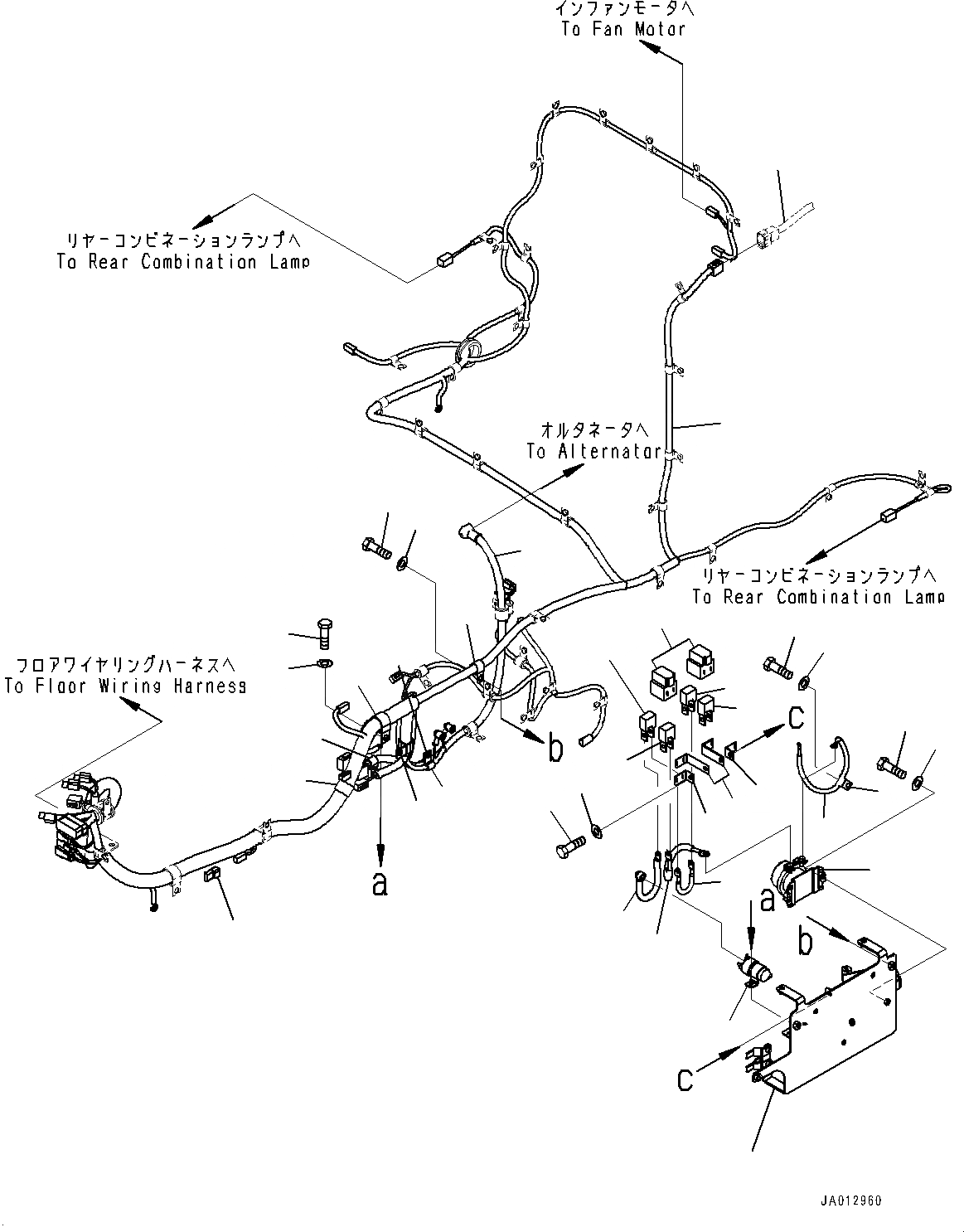 インファンモータへ
To Fan Motor

リヤーコンビネーションランプへ
To Rear Combination Lamp

オルタネータへ
To Alternator

リヤーコンビネーションランプへ
To Rear Combination Lamp

フロアワイヤリングハーネスへ
To Floor Wiring Harness

b

c

a

a

b

c

JA012960