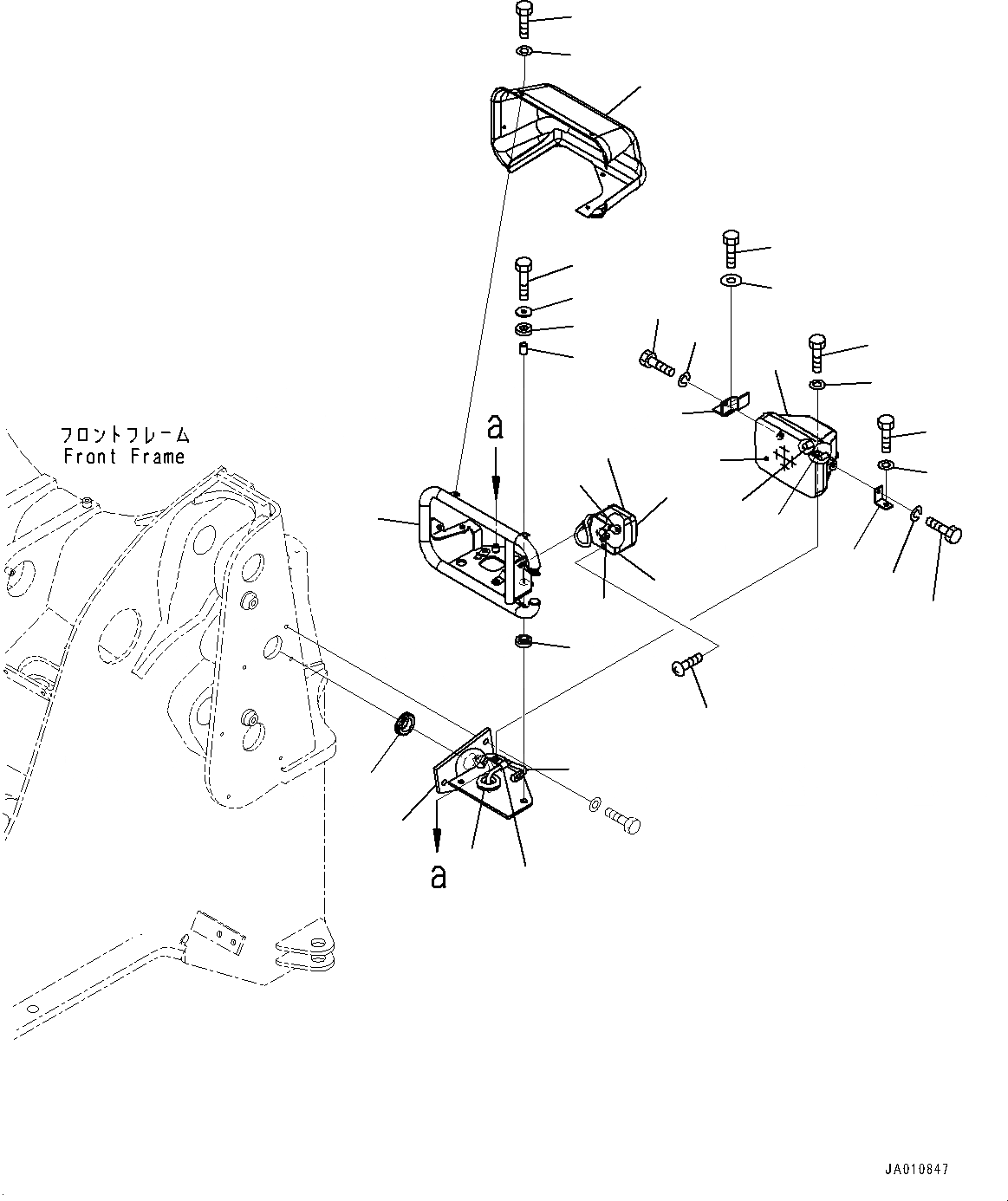 フロントフレーム
Front Frame

a

a

JA010847