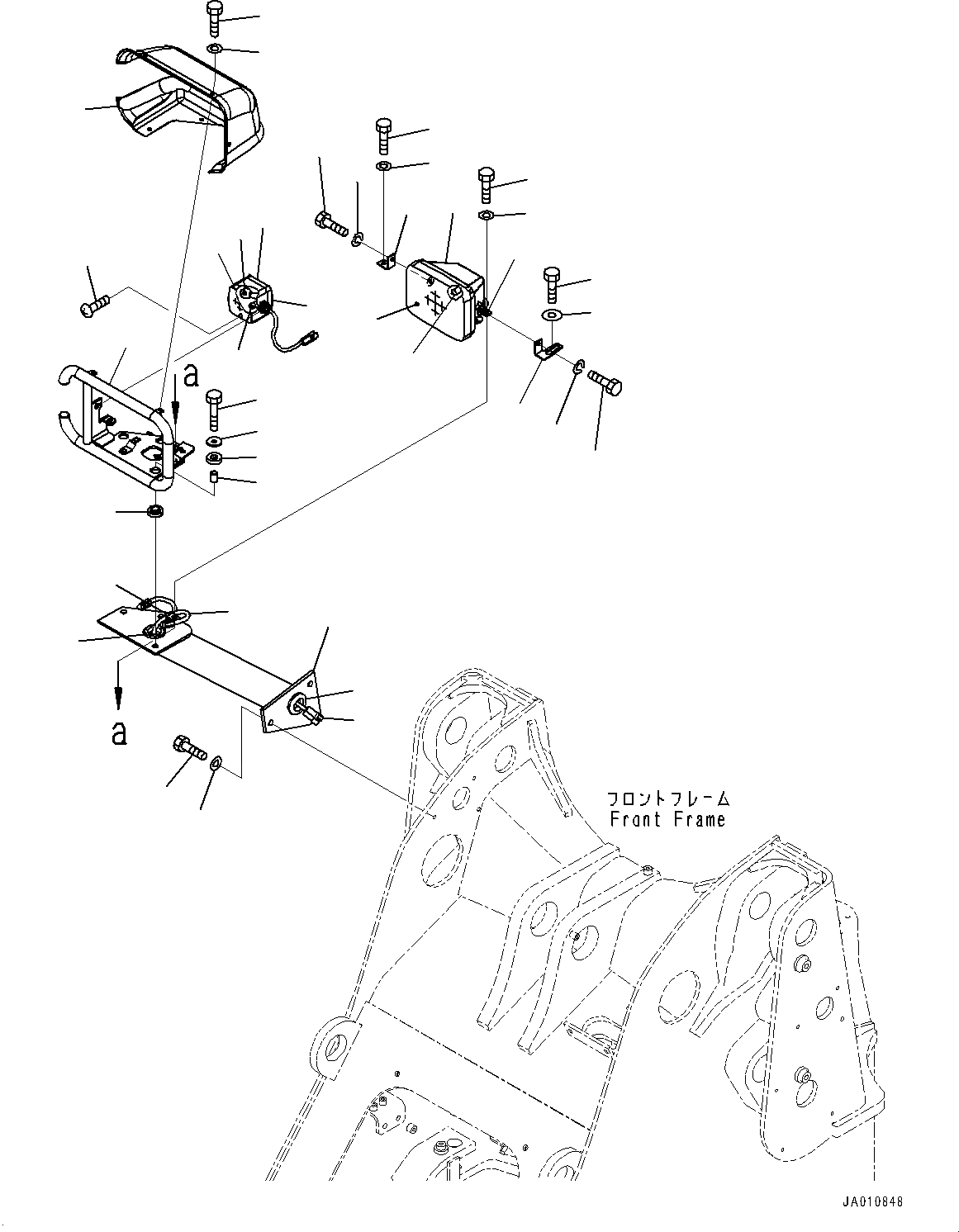 a

a

フロントフレーム
Front Frame

JA010848