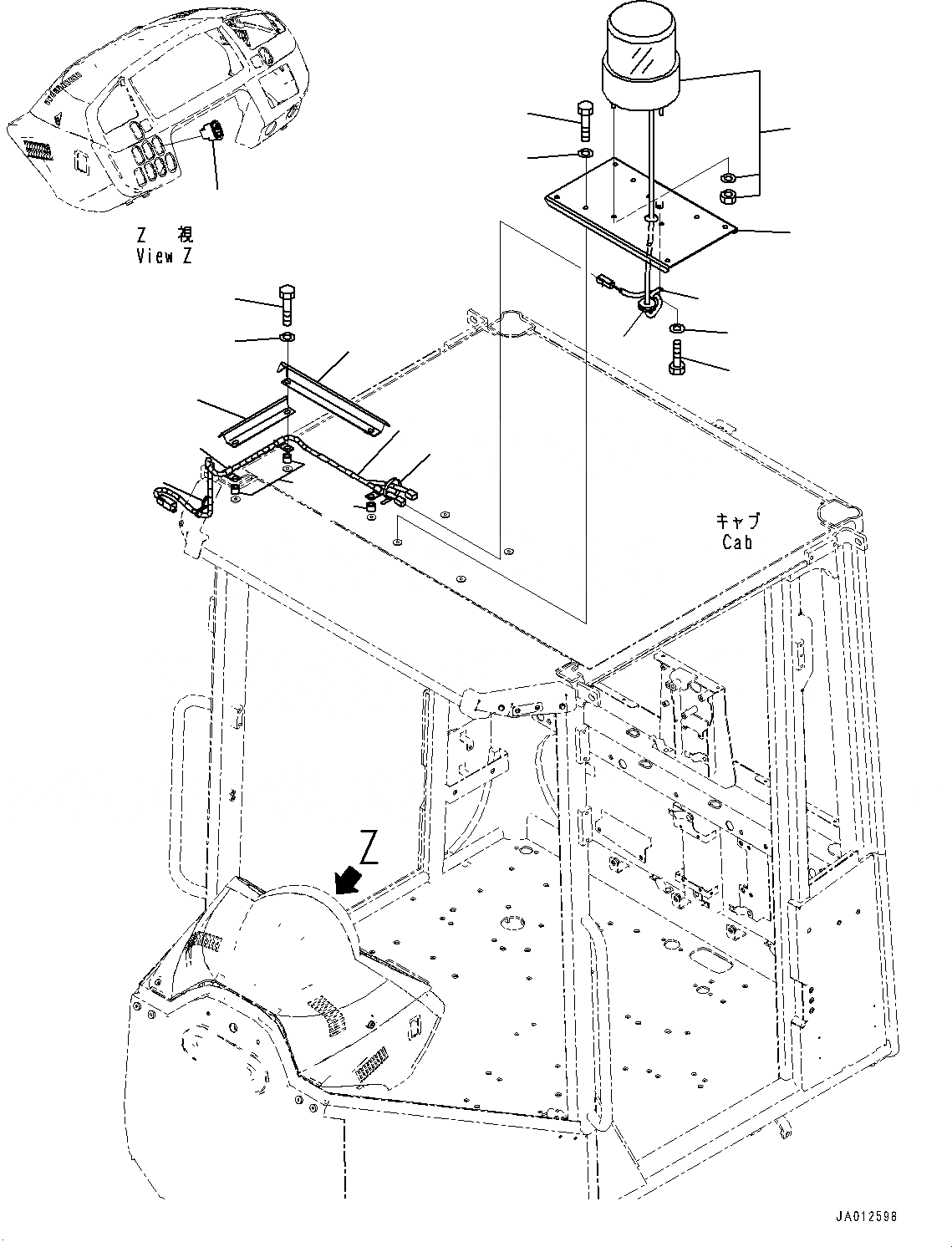 Z 視
View Z

キャブ
Cab

Z

JA012598