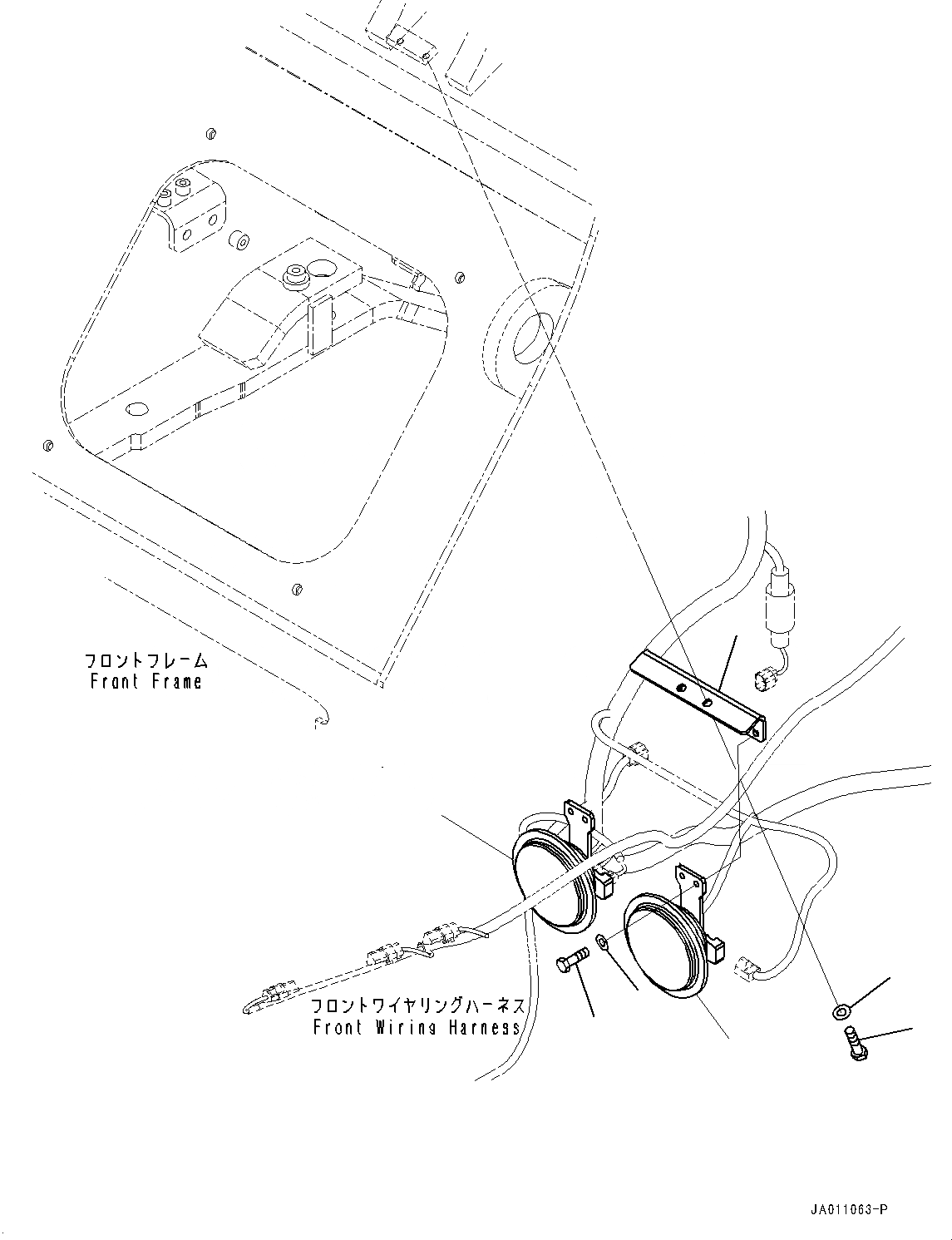 フロントフレーム
Front Frame

フロントワイヤリングハーネス
Front Wiring Harness

JA011063-P