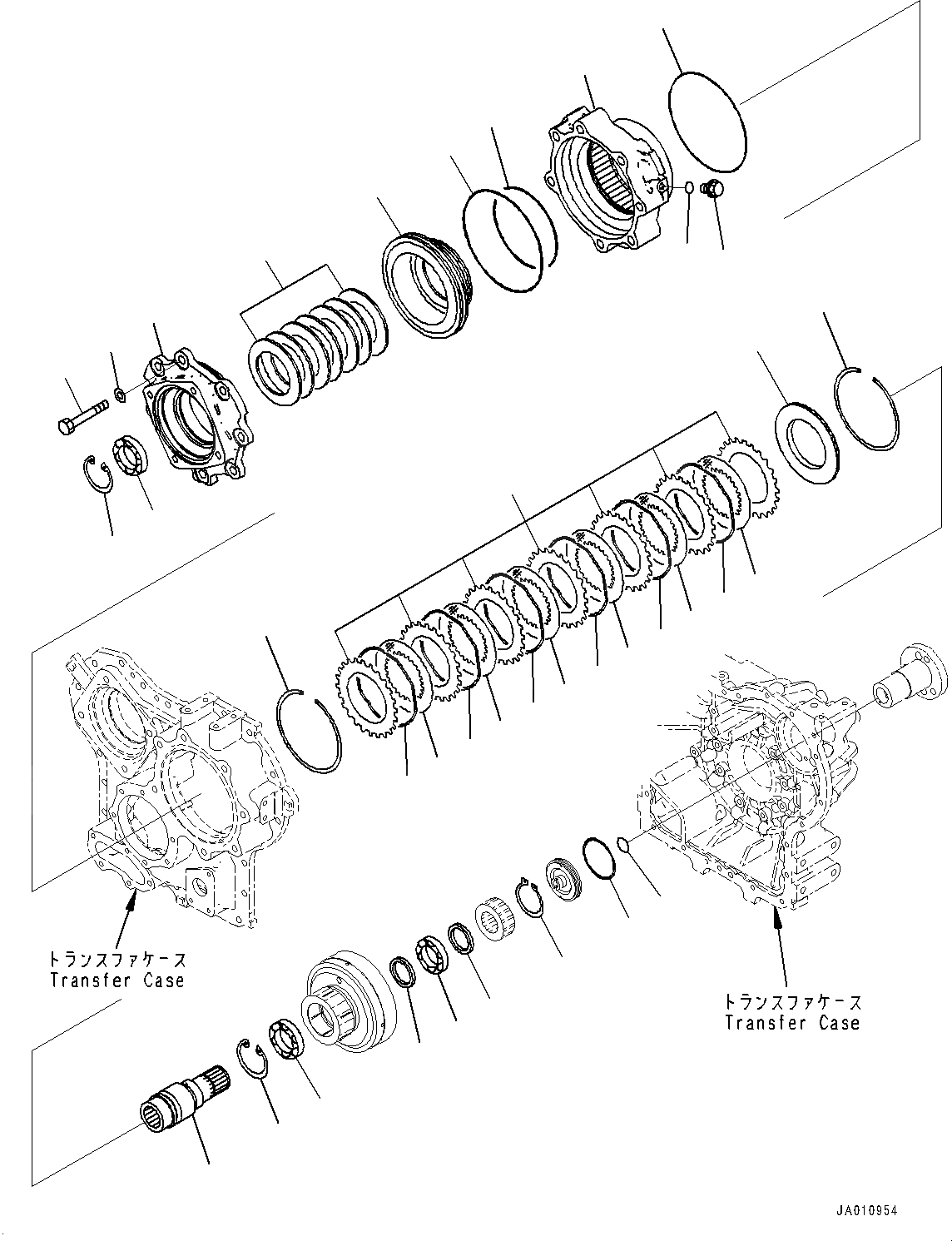 トランスファケース
Transfer Case

トランスファケース
Transfer Case

JA010954