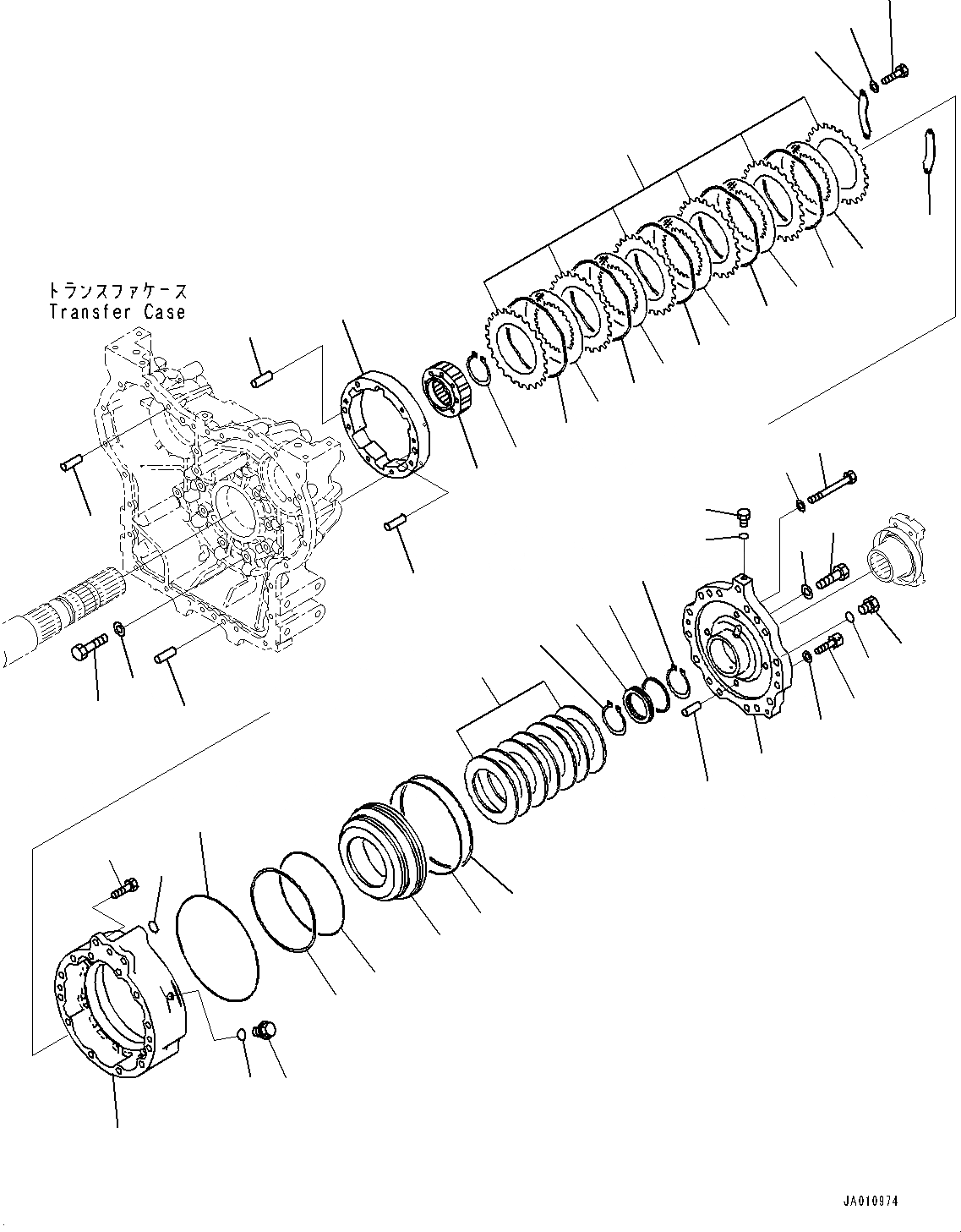 トランスファケース
Transfer Case

JA010974