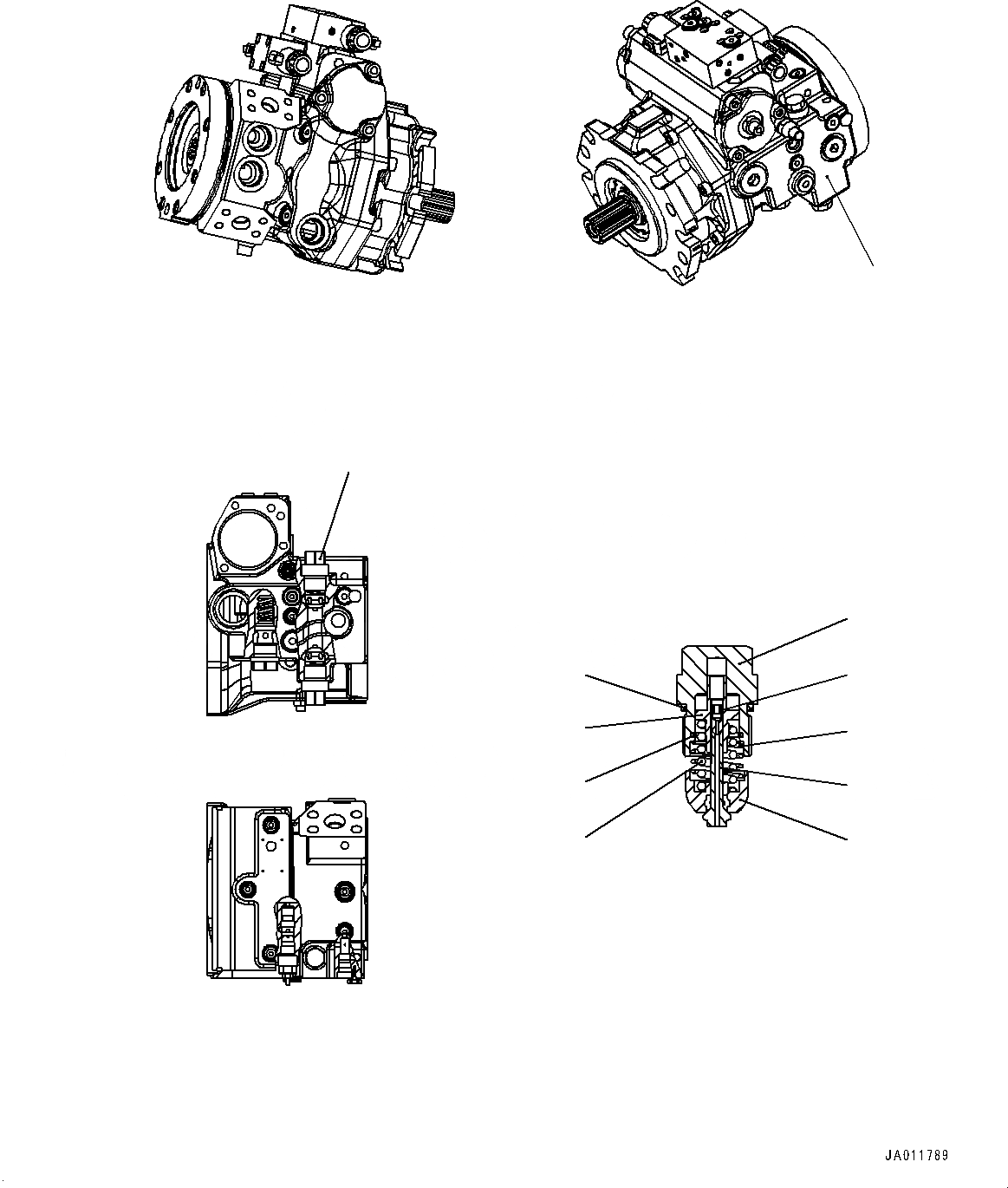 JA011789