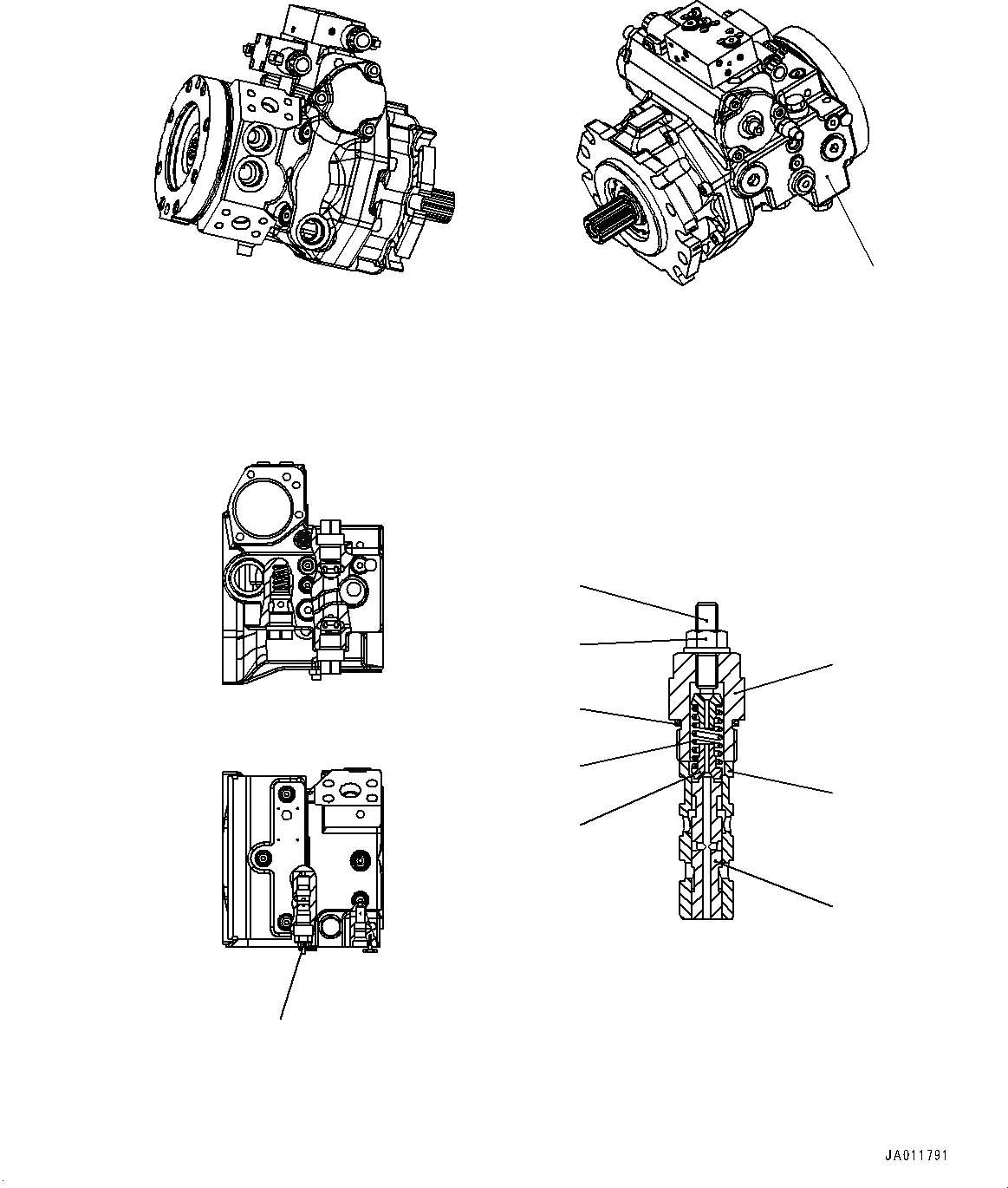 JA011791