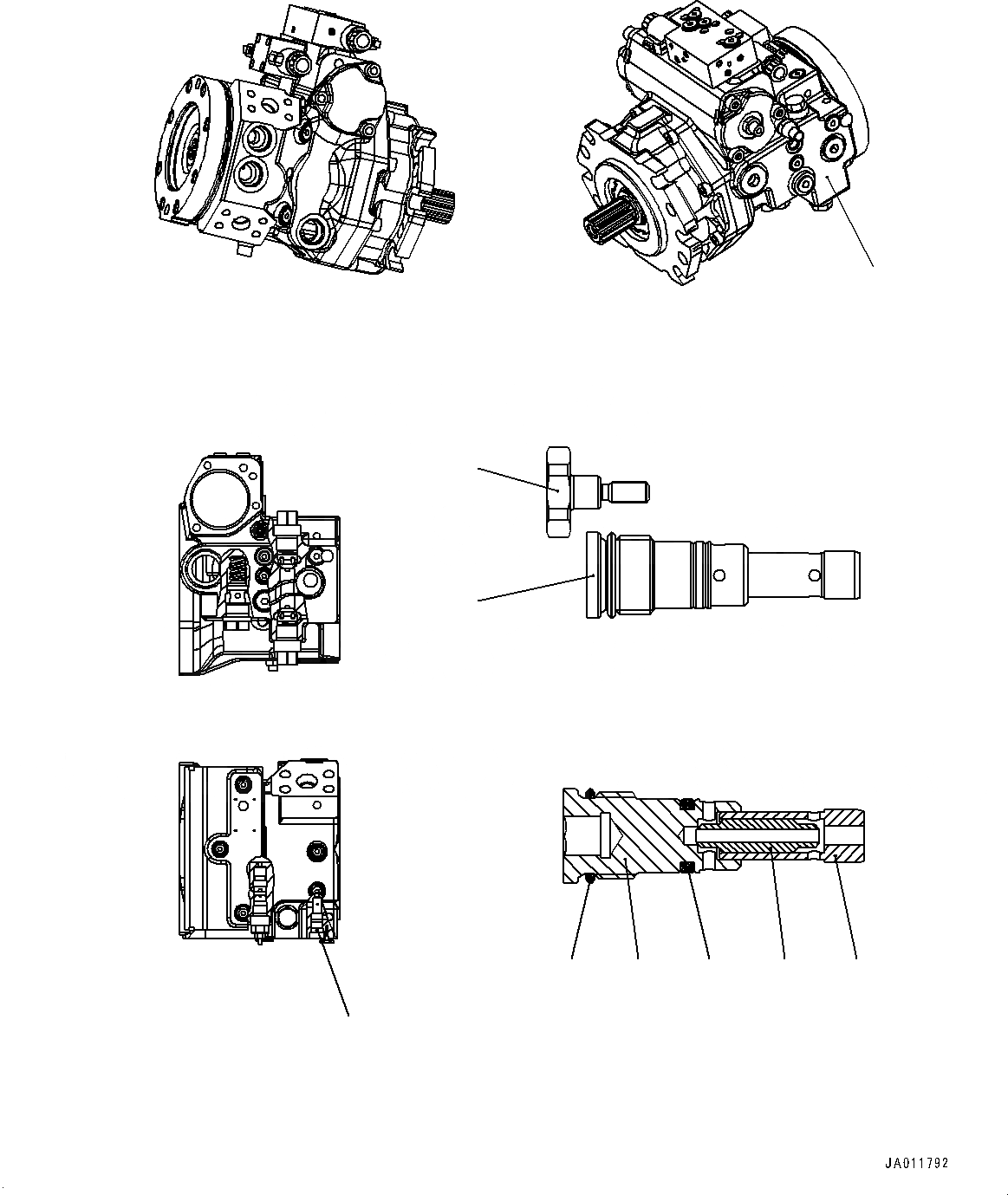 JA011792