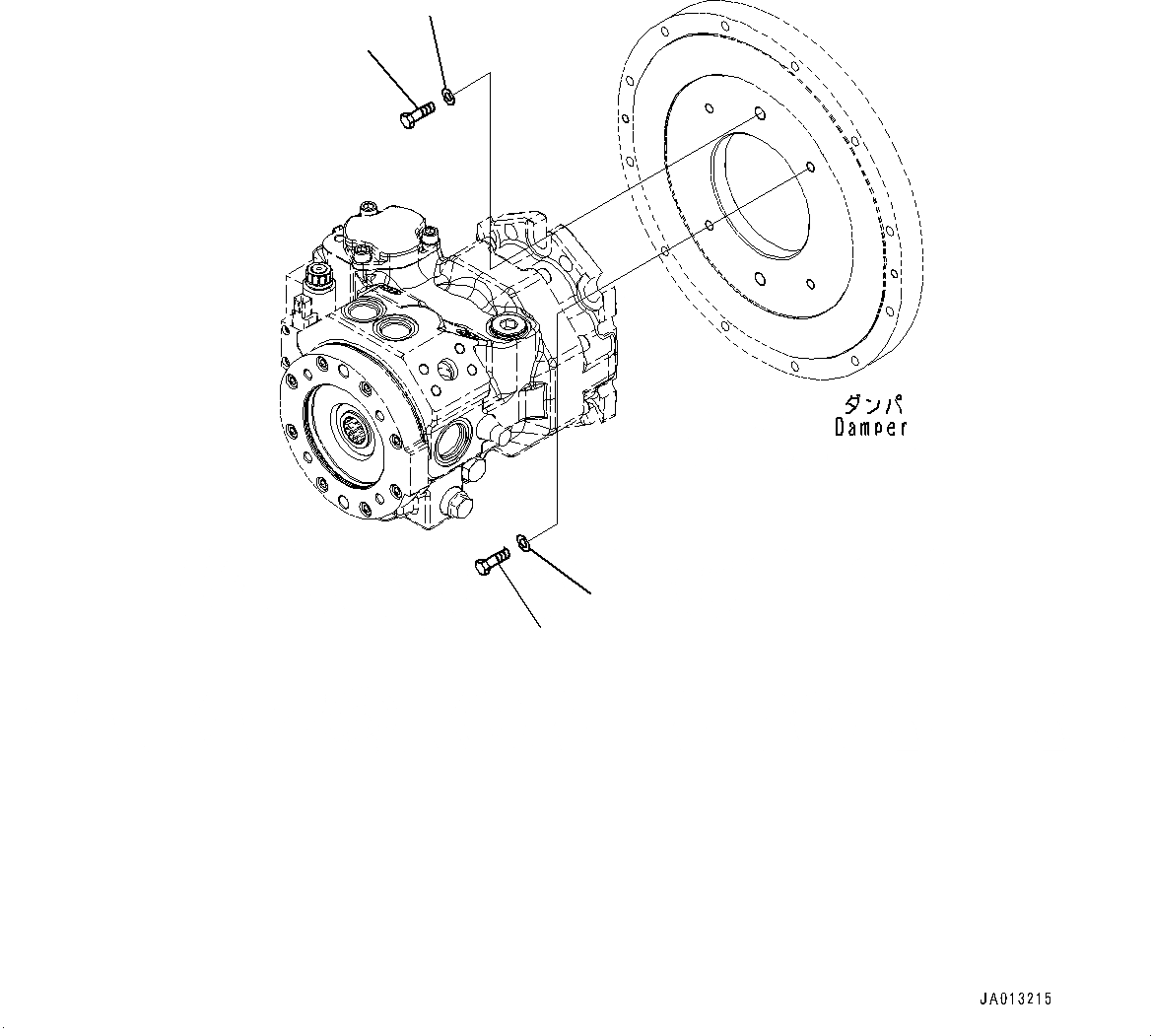 ダンパ
Damper

JA013215