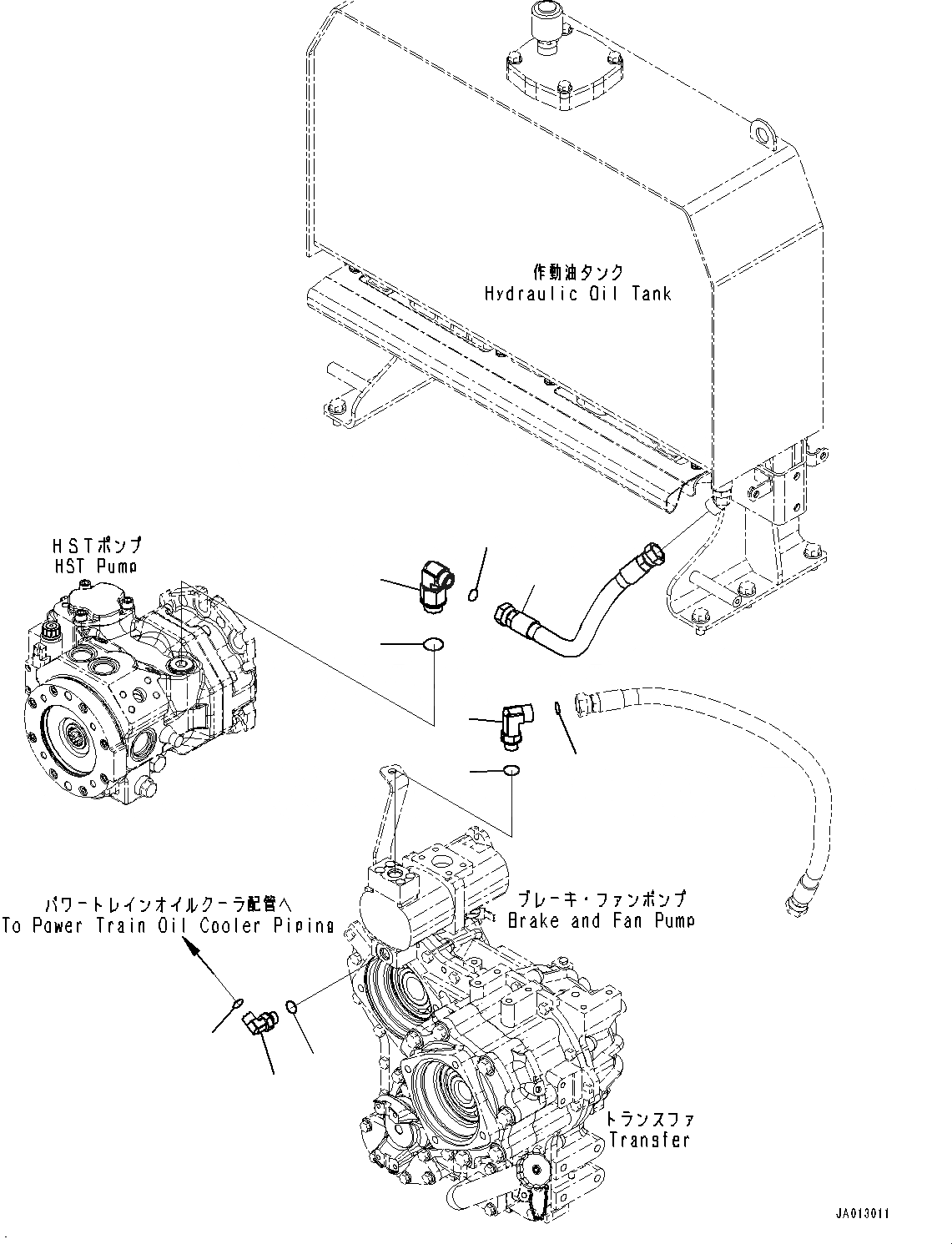 作動油タンク
Hydraulic Oil Tank

HSTポンプ
HST Pump

パワートレインオイルクーラ配管へ
To Power Train Oil Cooler Piping

ブレーキ・ファンポンプ
Brake and Fan Pump

トランスファ
Transfer

JA013011