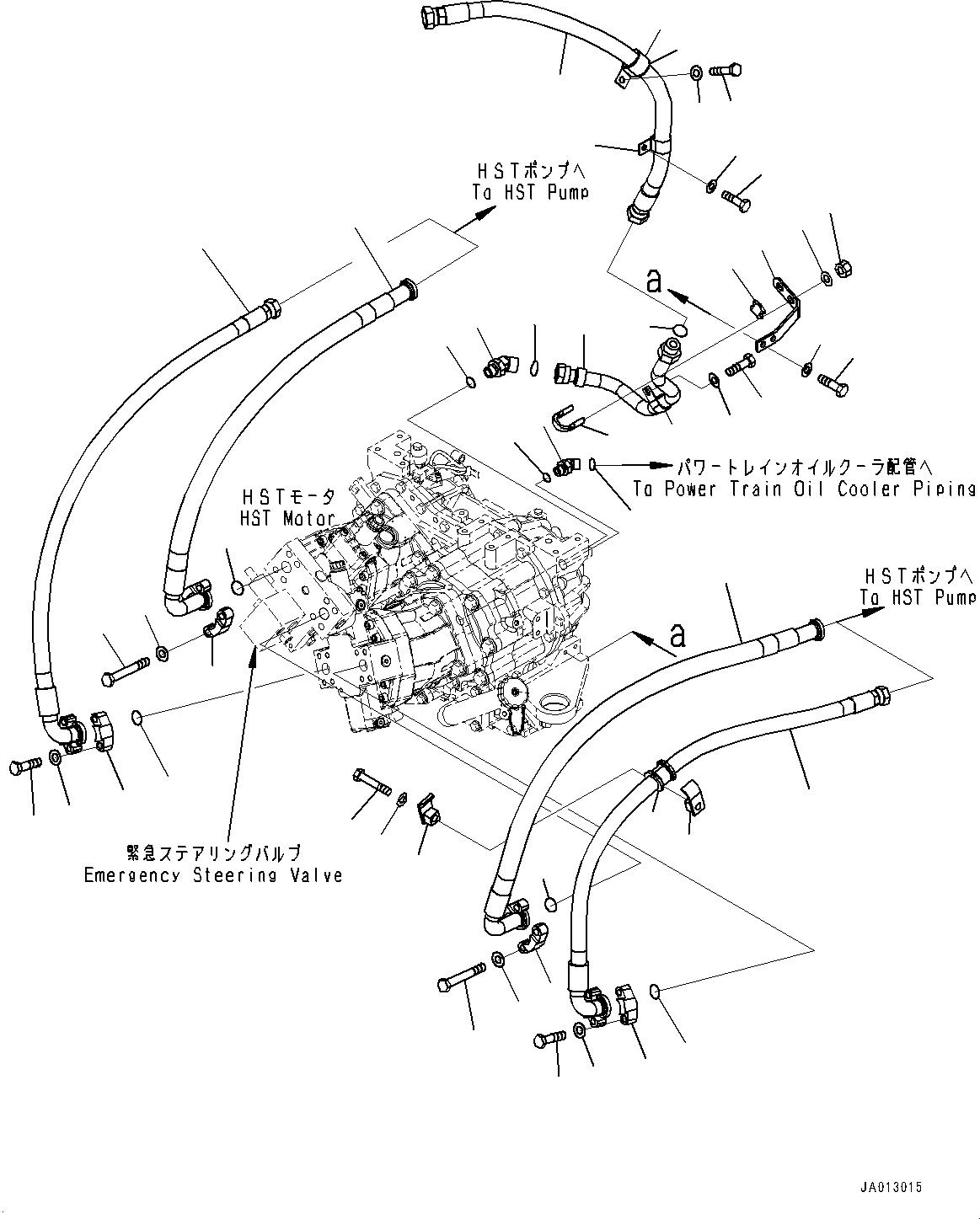 HSTポンプへ
To HST Pump

a

パワートレインオイルクーラ配管へ
To Power Train Oil Cooler Piping

HSTモータ
HST Motor

HSTポンプへ
To HST Pump

a

緊急ステアリングバルブ
Emergency Steering Valve

JA013015