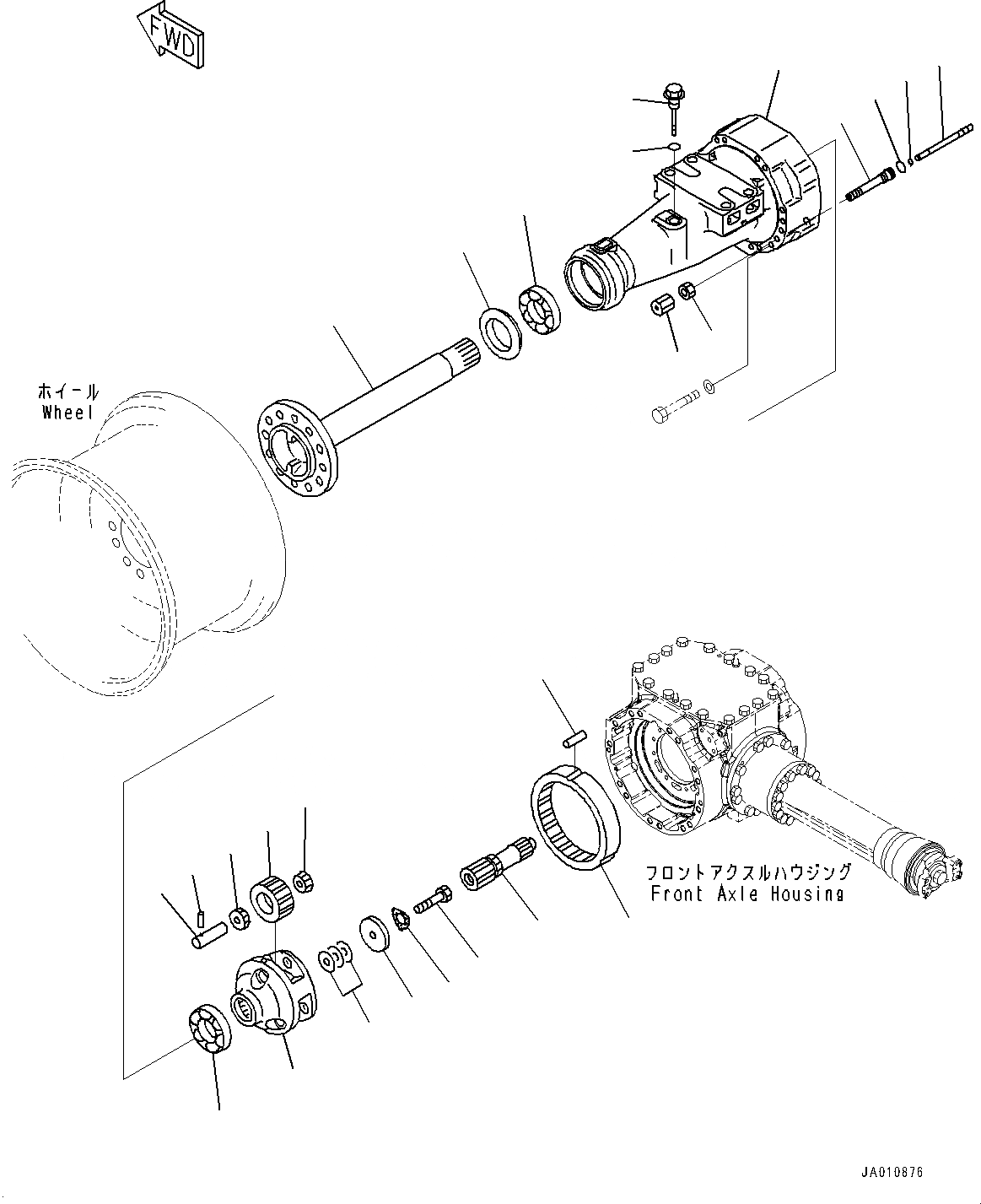 FWD

ホイール
Wheel

フロントアクスルハウジング
Front Axle Housing

JA010876