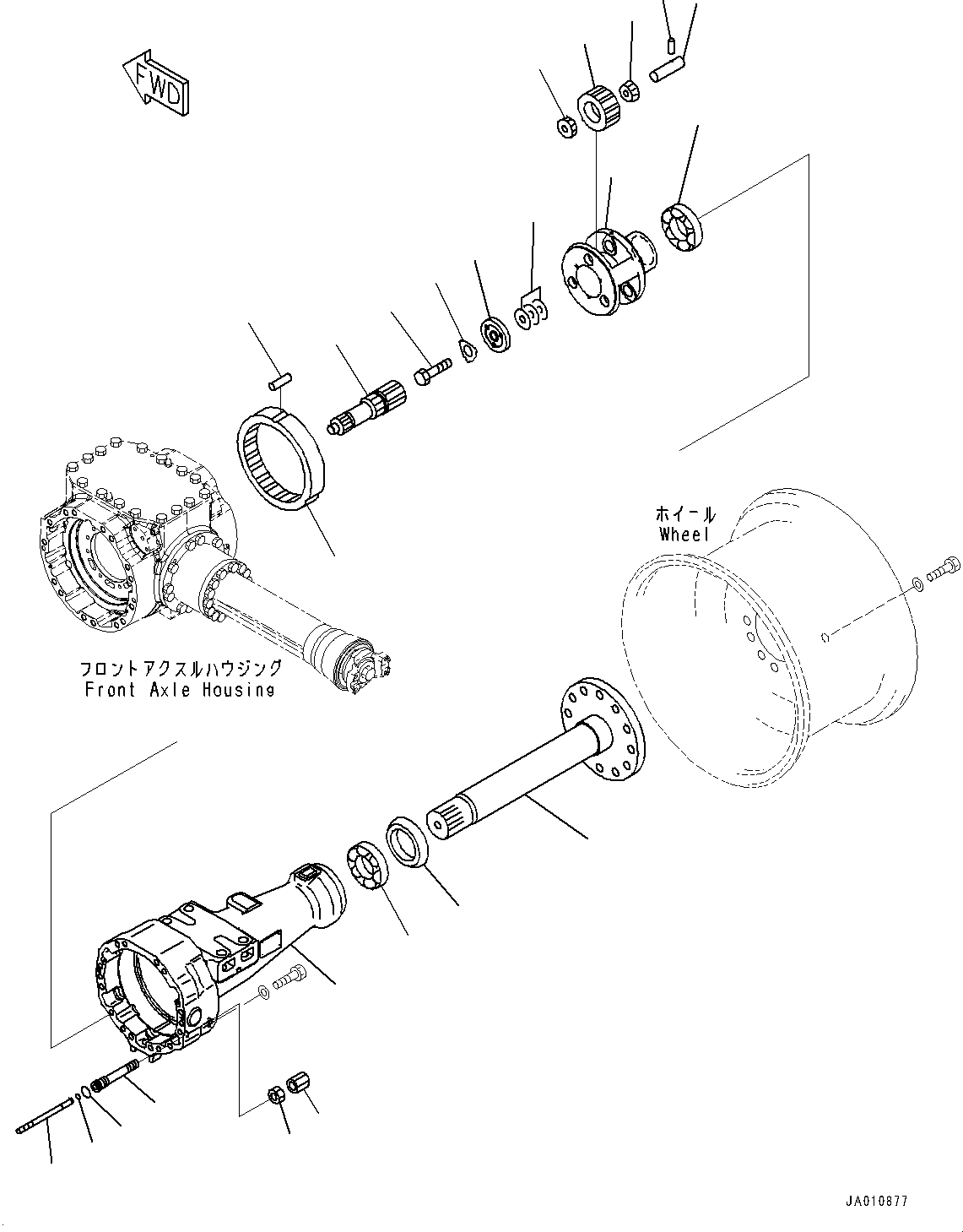 FWD

ホイール
Wheel

フロントアクスルハウジング
Front Axle Housing

JA010877