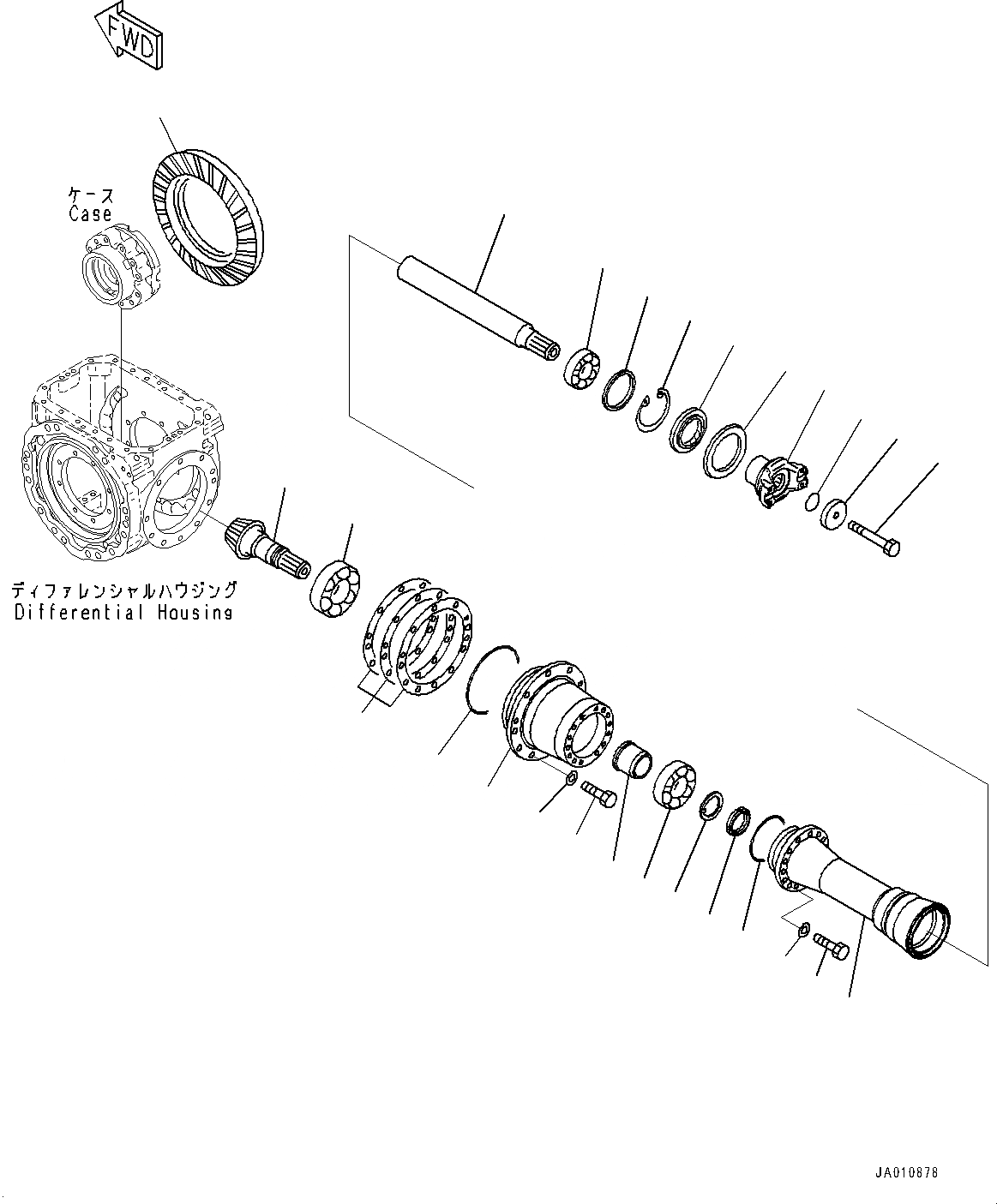 FWD

ケース
Case

ディファレンシャルハウジング
Differential Housing

JA010878