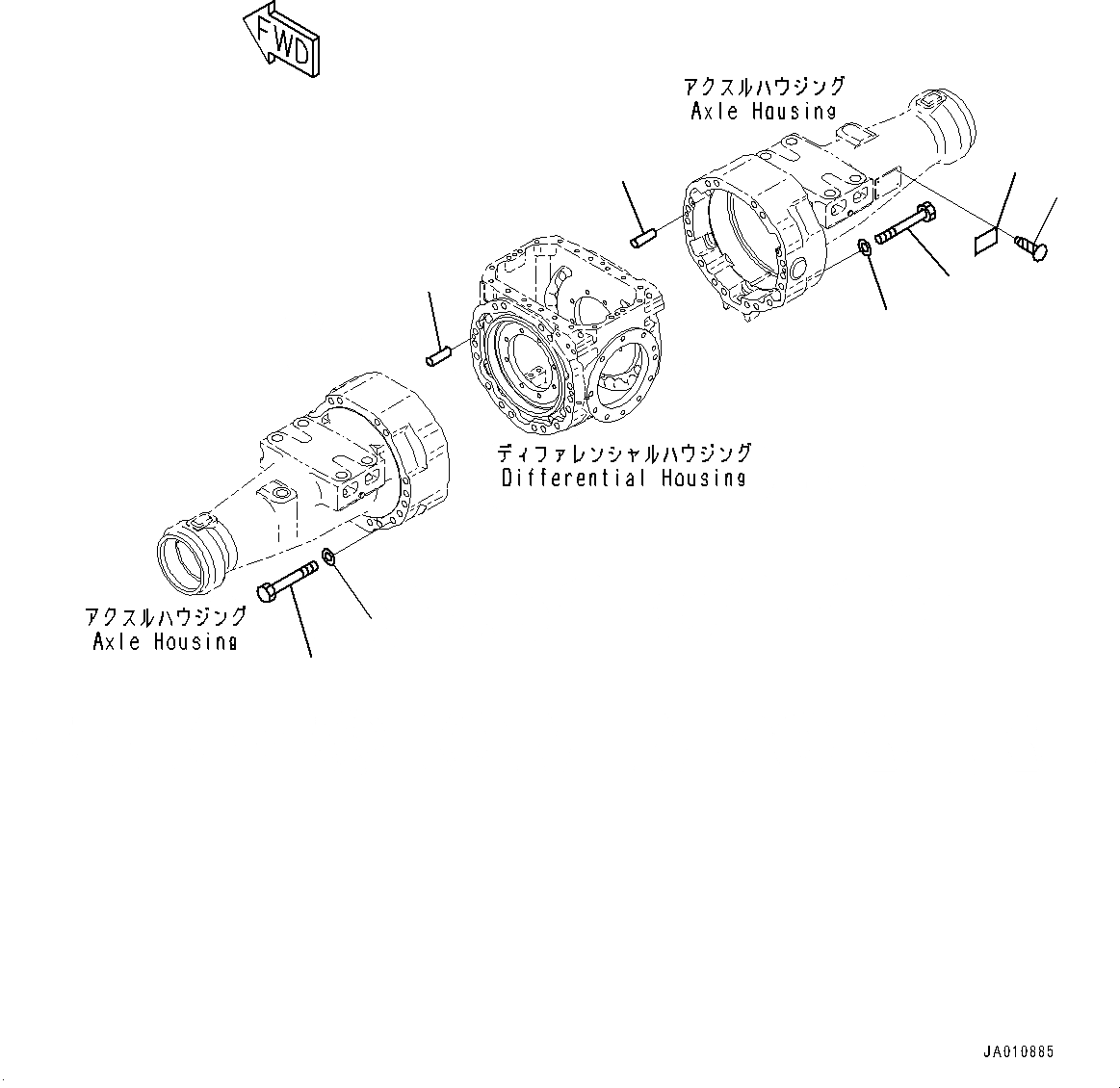 FWD

アクスルハウジング
Axle Housing

ディファレンシャルハウジング
Differential Housing

アクスルハウジング
Axle Housing

JA010885