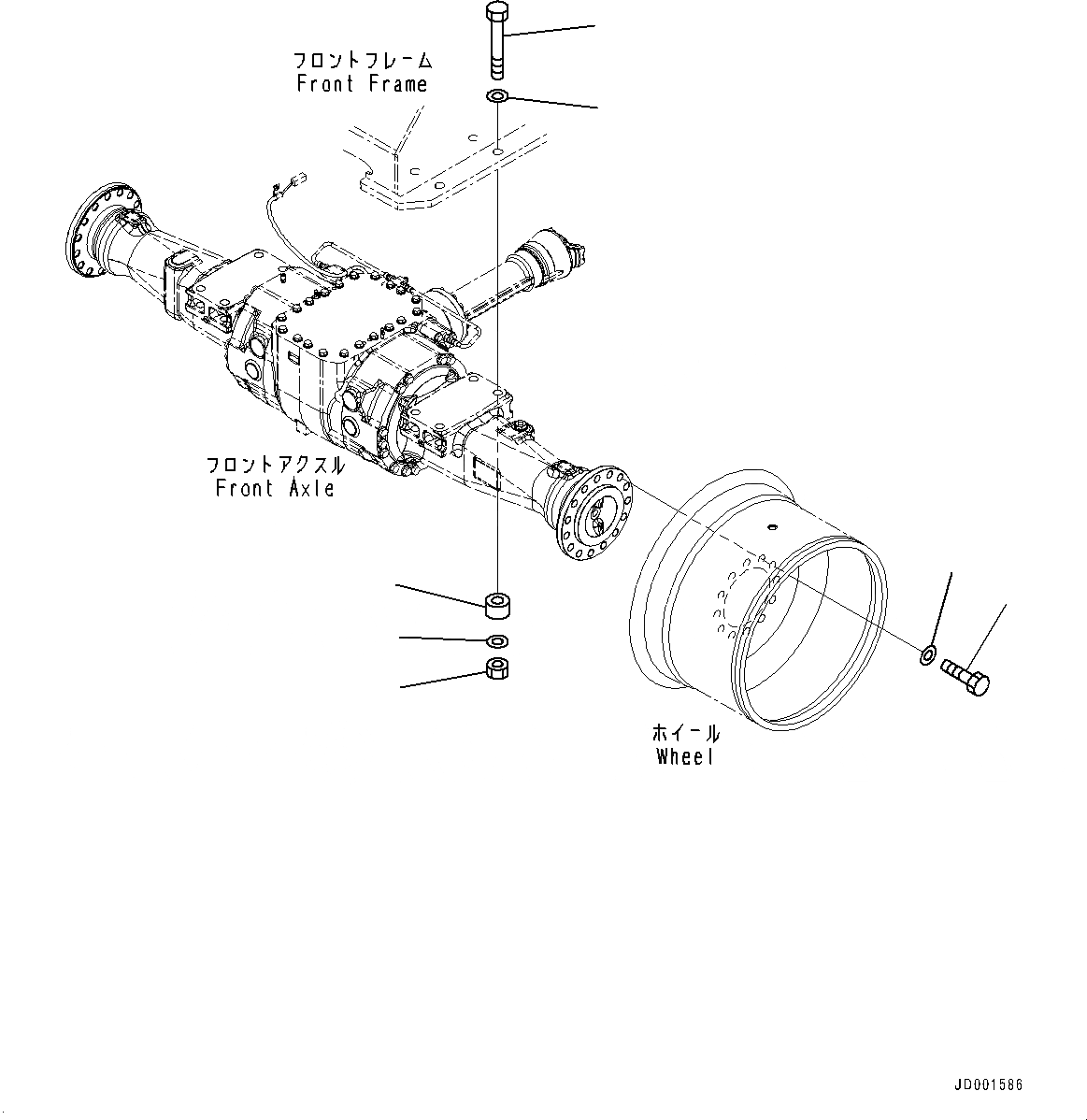 フロントフレーム
Front Frame

フロントアクスル
Front Axle

ホイール
Wheel

JD001586