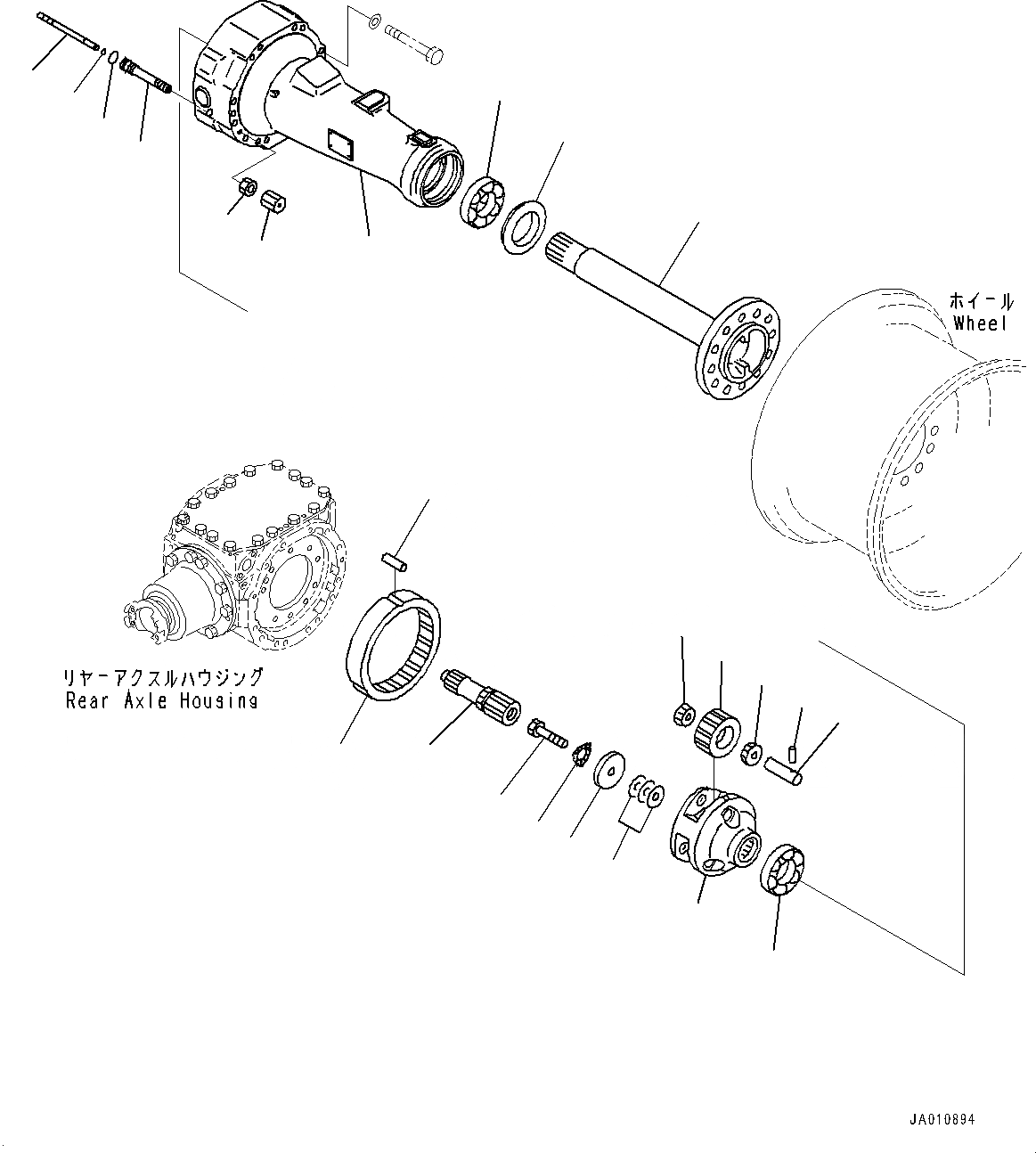 ホイール
Wheel

リヤーアクスルハウジング
Rear Axle Housing

JA010894