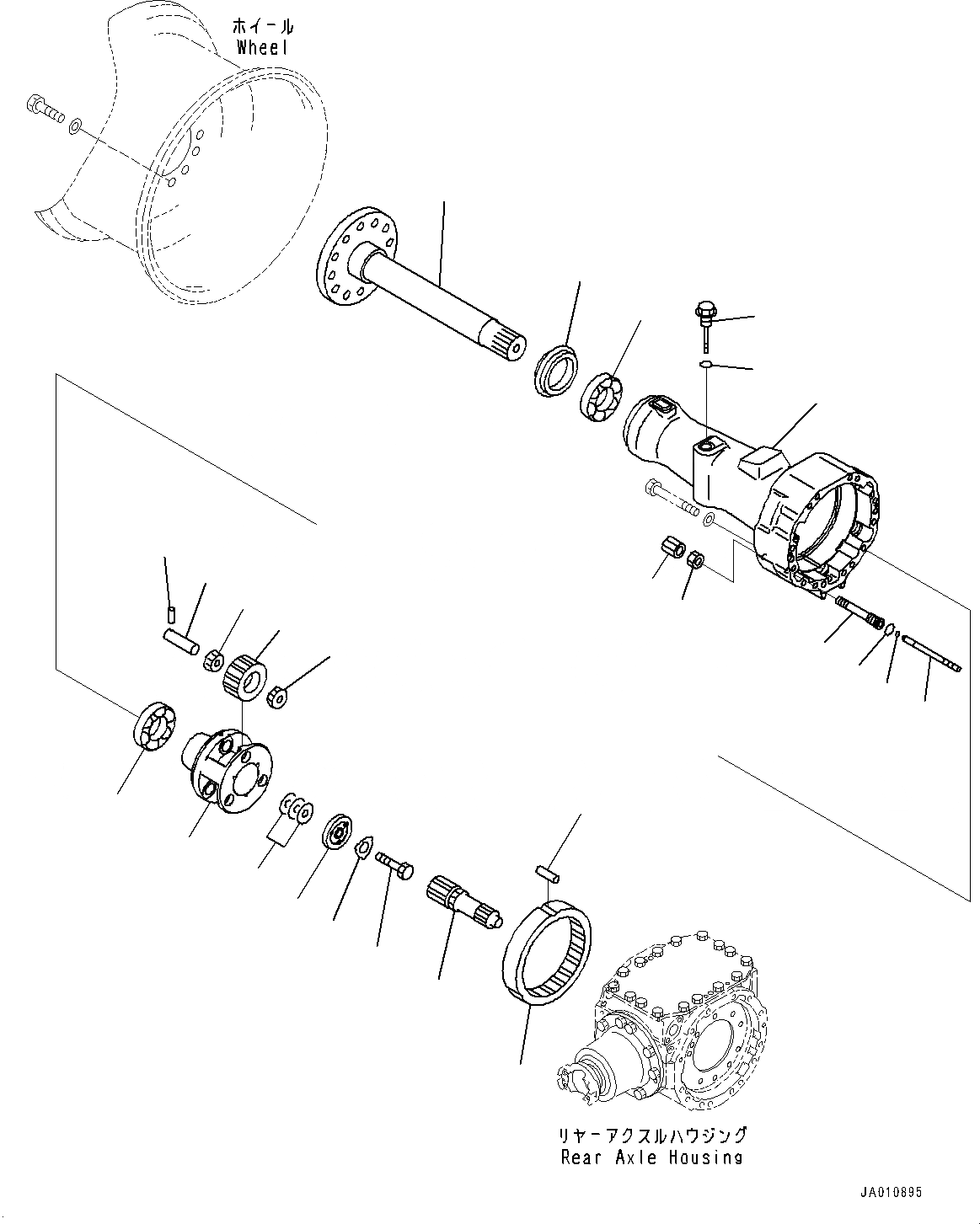 ホイール
Wheel

リヤーアクスルハウジング
Rear Axle Housing

JA010895