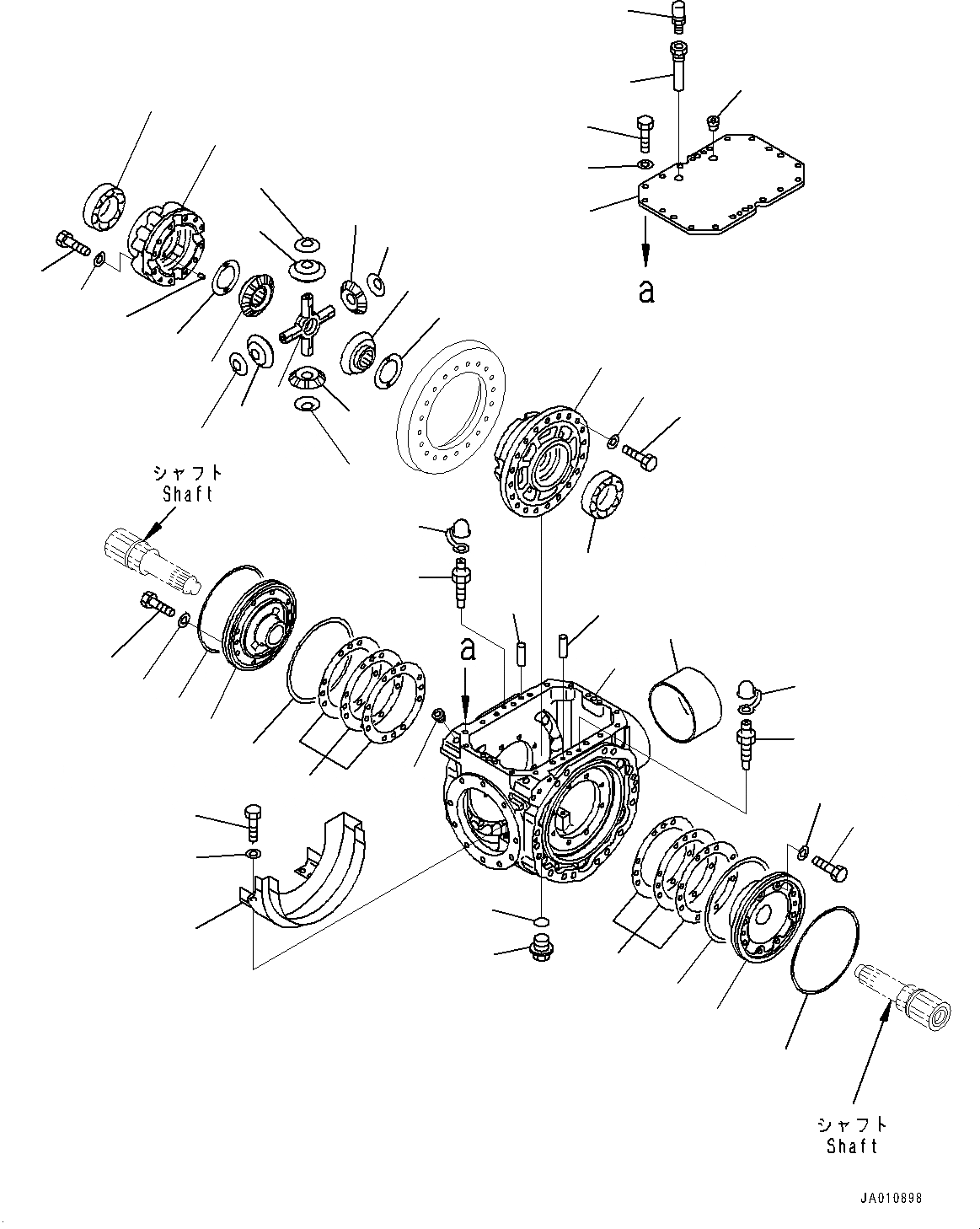 a

シャフト
Shaft

a

シャフト
Shaft

JA010898