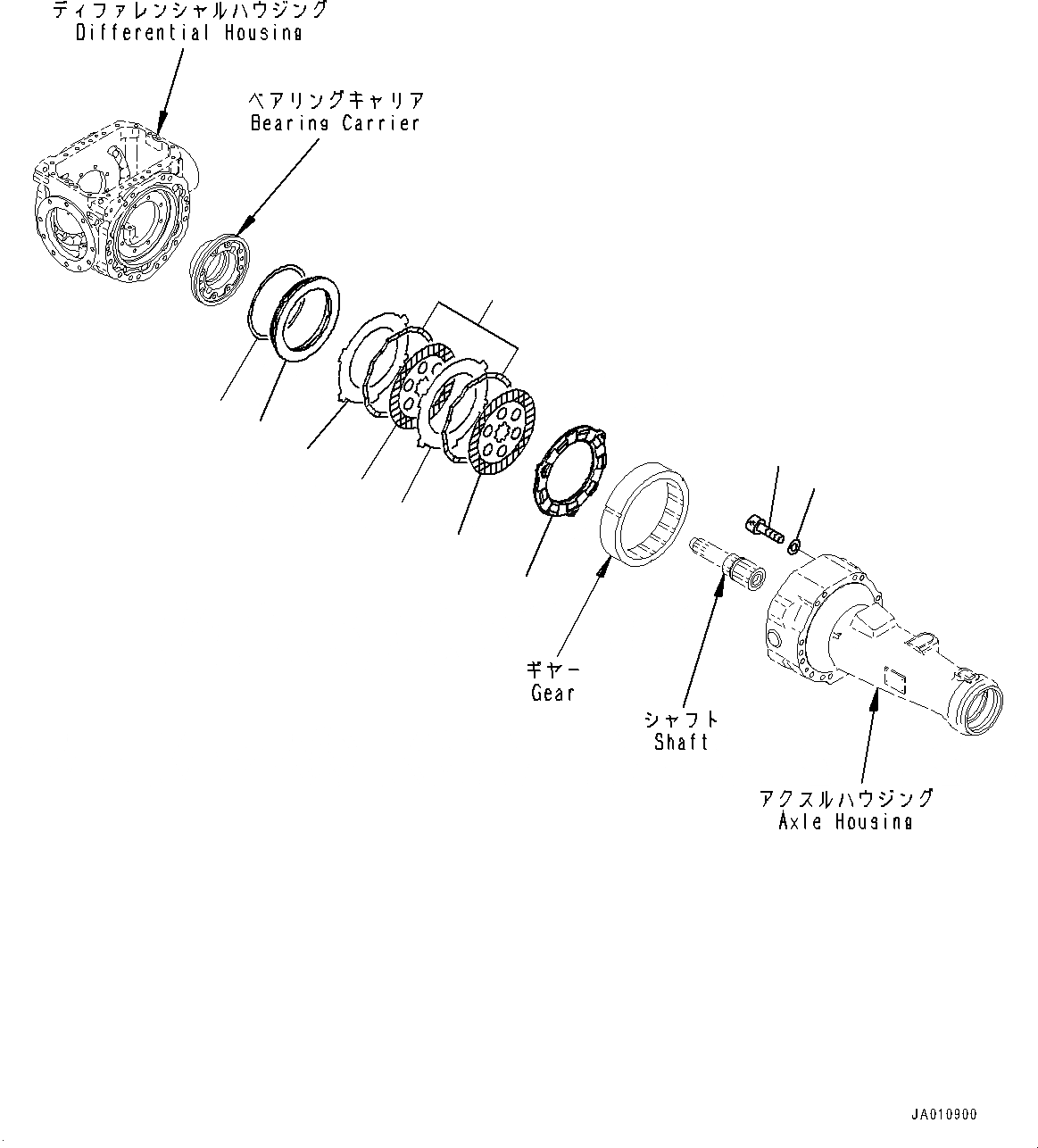 ディファレンシャルハウジング
Differential Housing

ベアリングキャリア
Bearing Carrier

ギヤー
Gear

シャフト
Shaft

アクスルハウジング
Axle Housing

JA010900