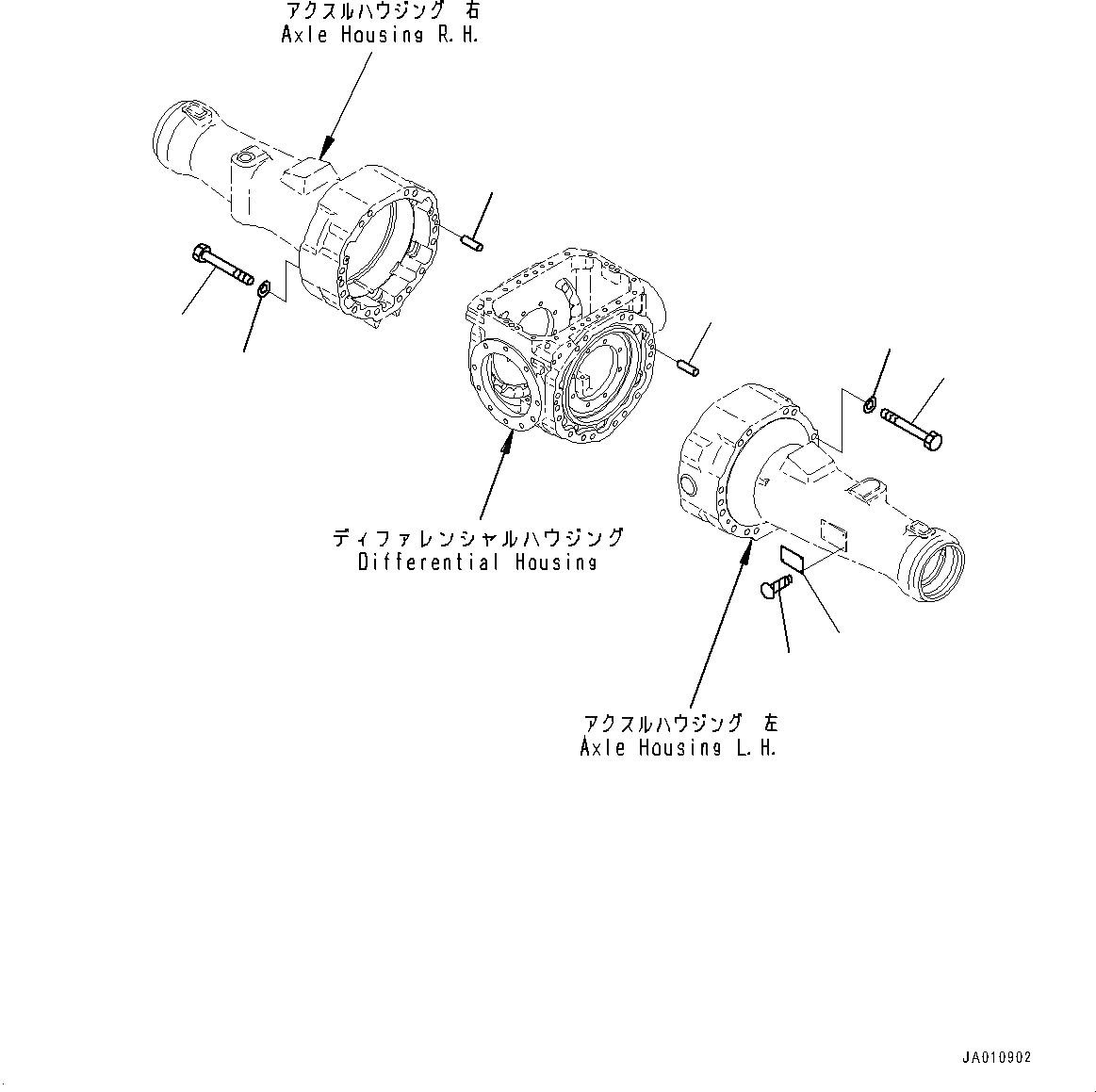 アクスルハウジング 右
Axle Housing R.H.

ディファレンシャルハウジング
Differential Housing

アクスルハウジング 左
Axle Housing L.H.

JA010902