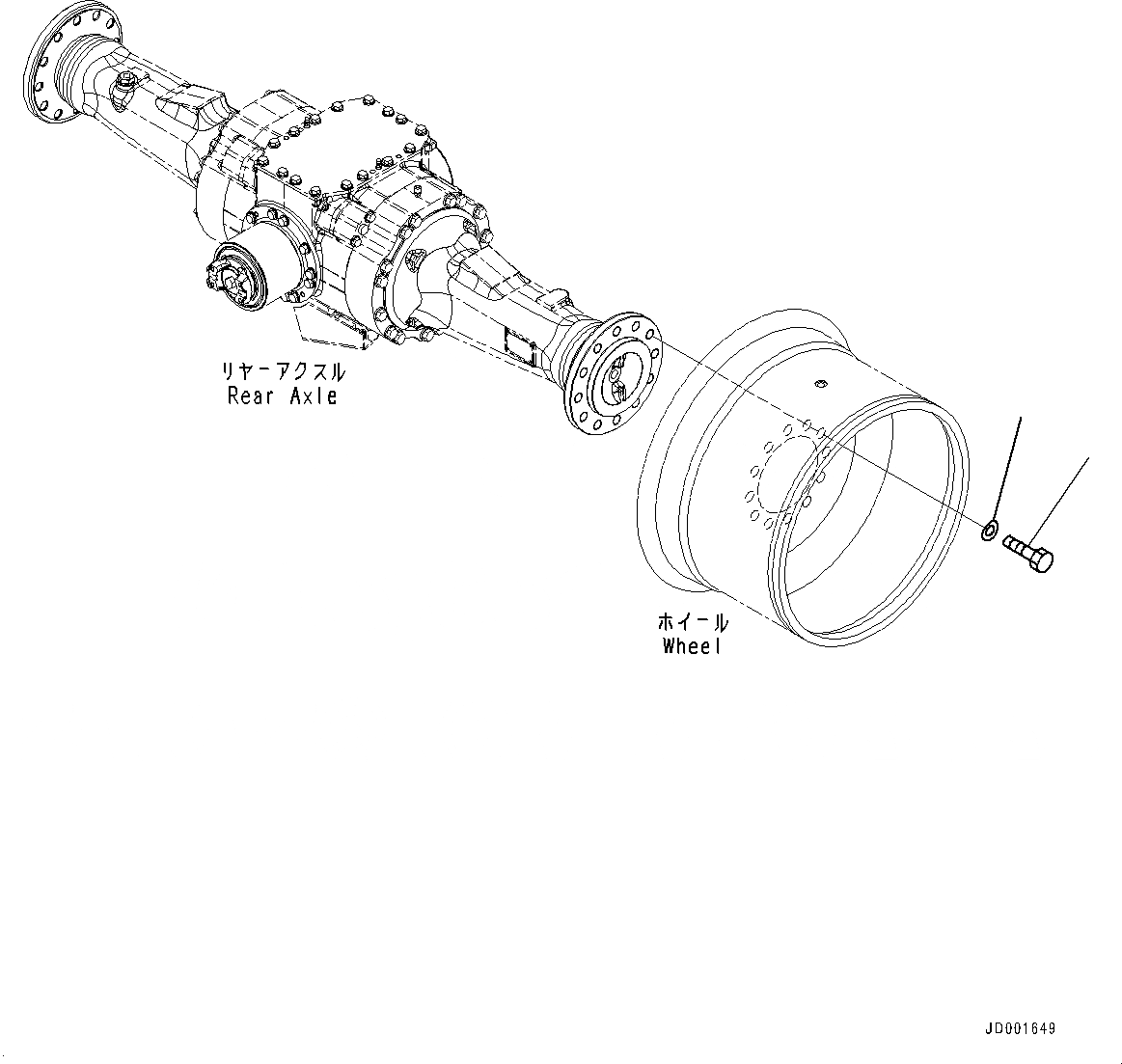 リヤーアクスル
Rear Axle

ホイール
Wheel

JD001649