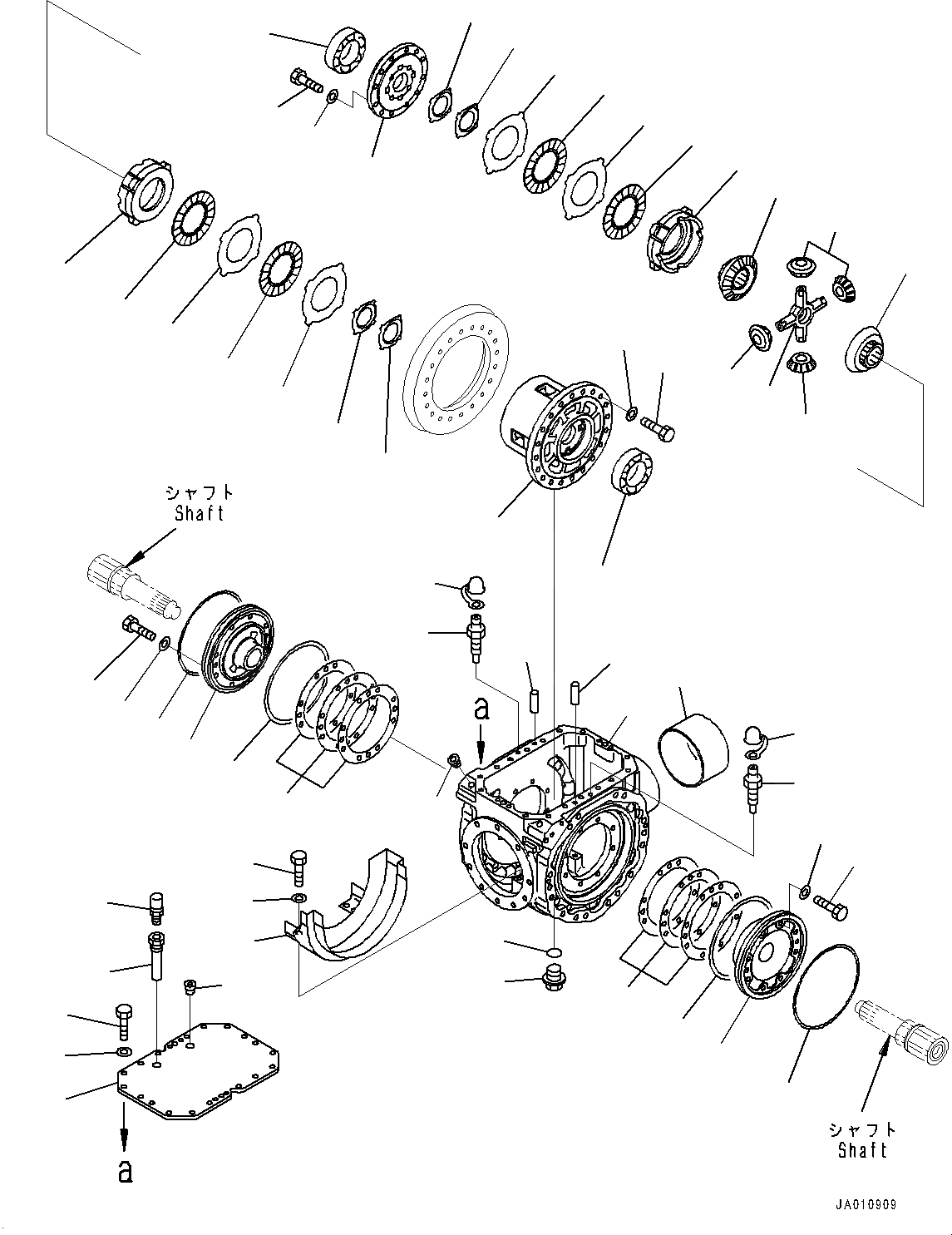 シャフト
Shaft

a

a

シャフト
Shaft

JA010909