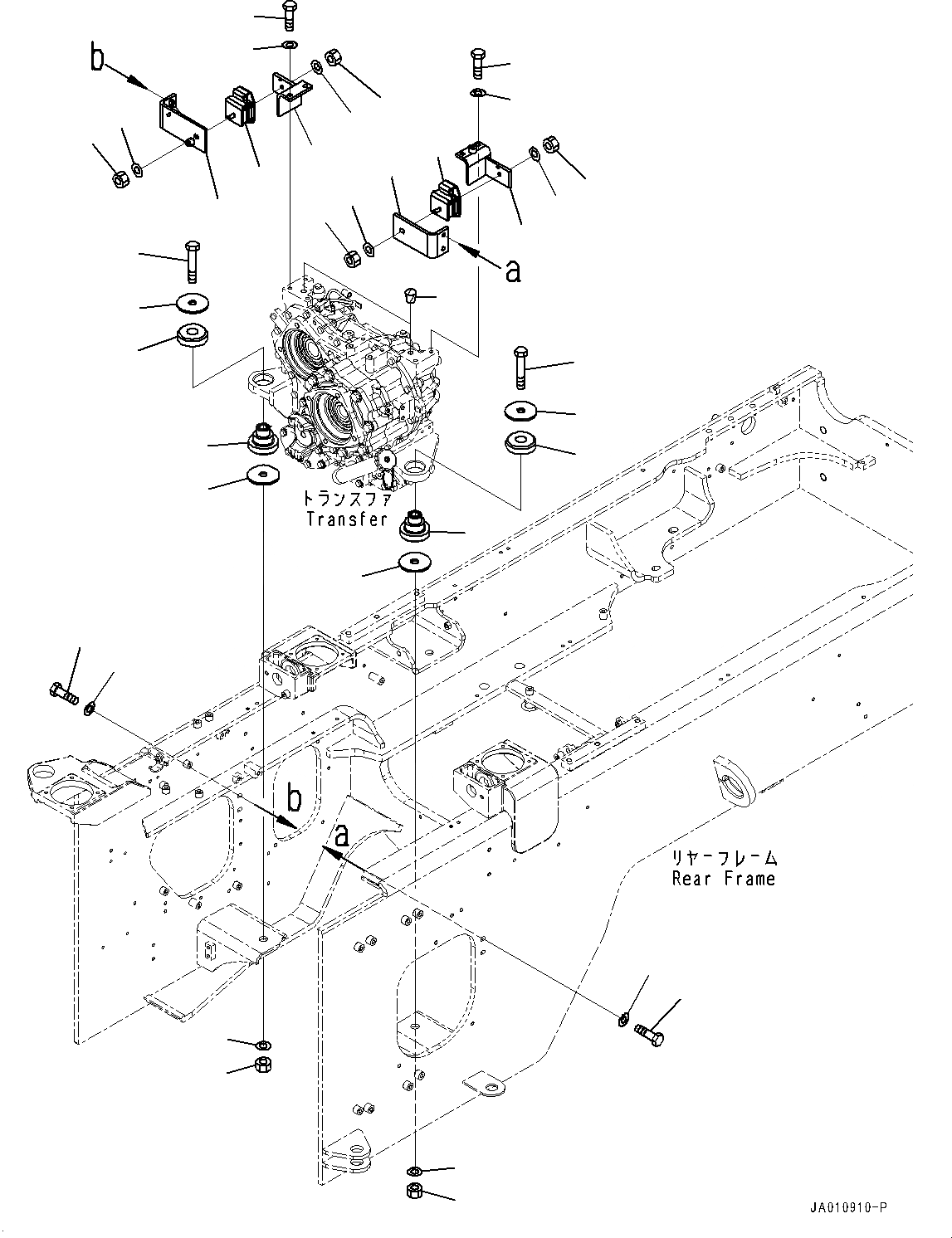 b
a
トランスファ
Transfer
b
a
リヤーフレーム
Rear Frame
JA010910-P