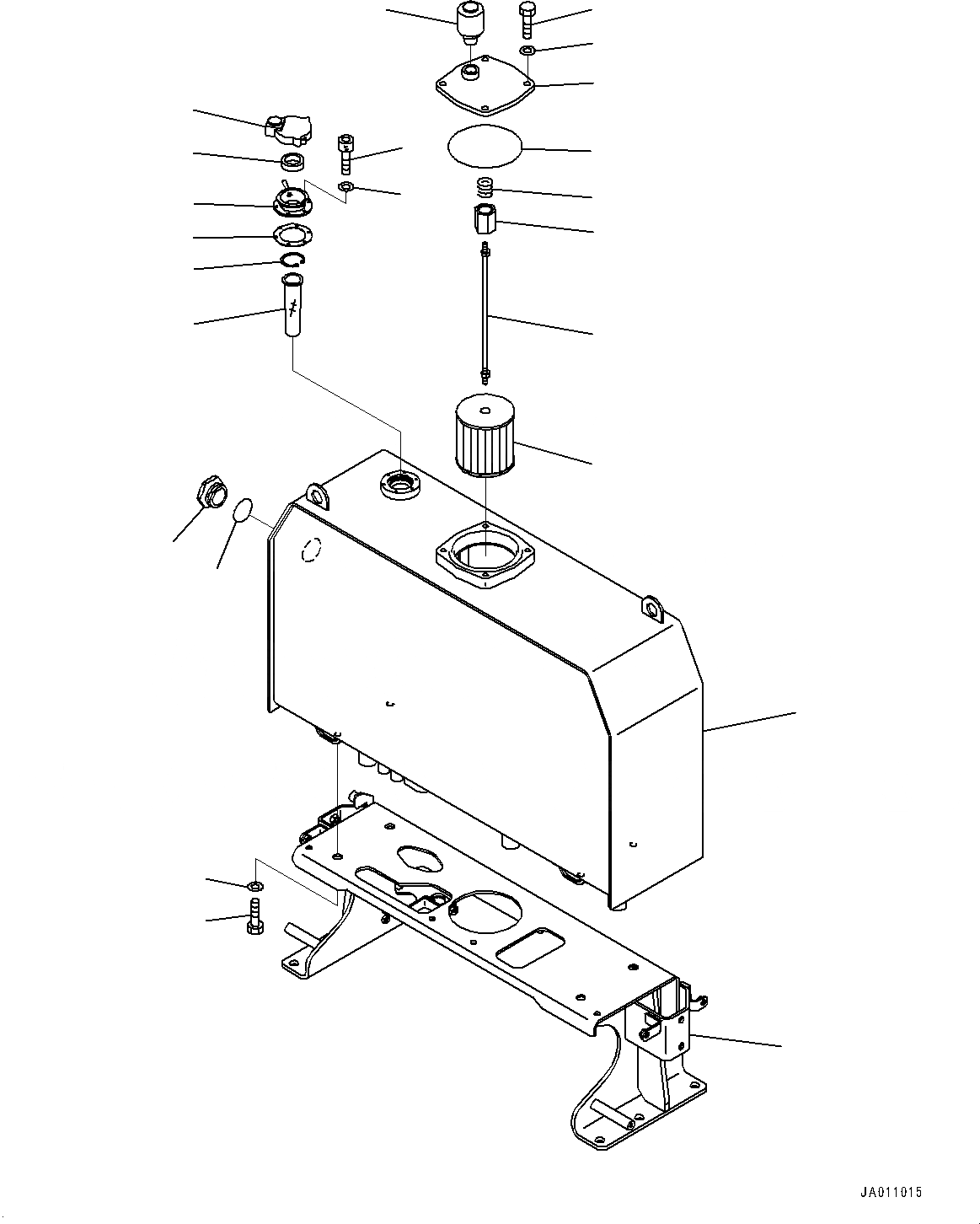 JA011015