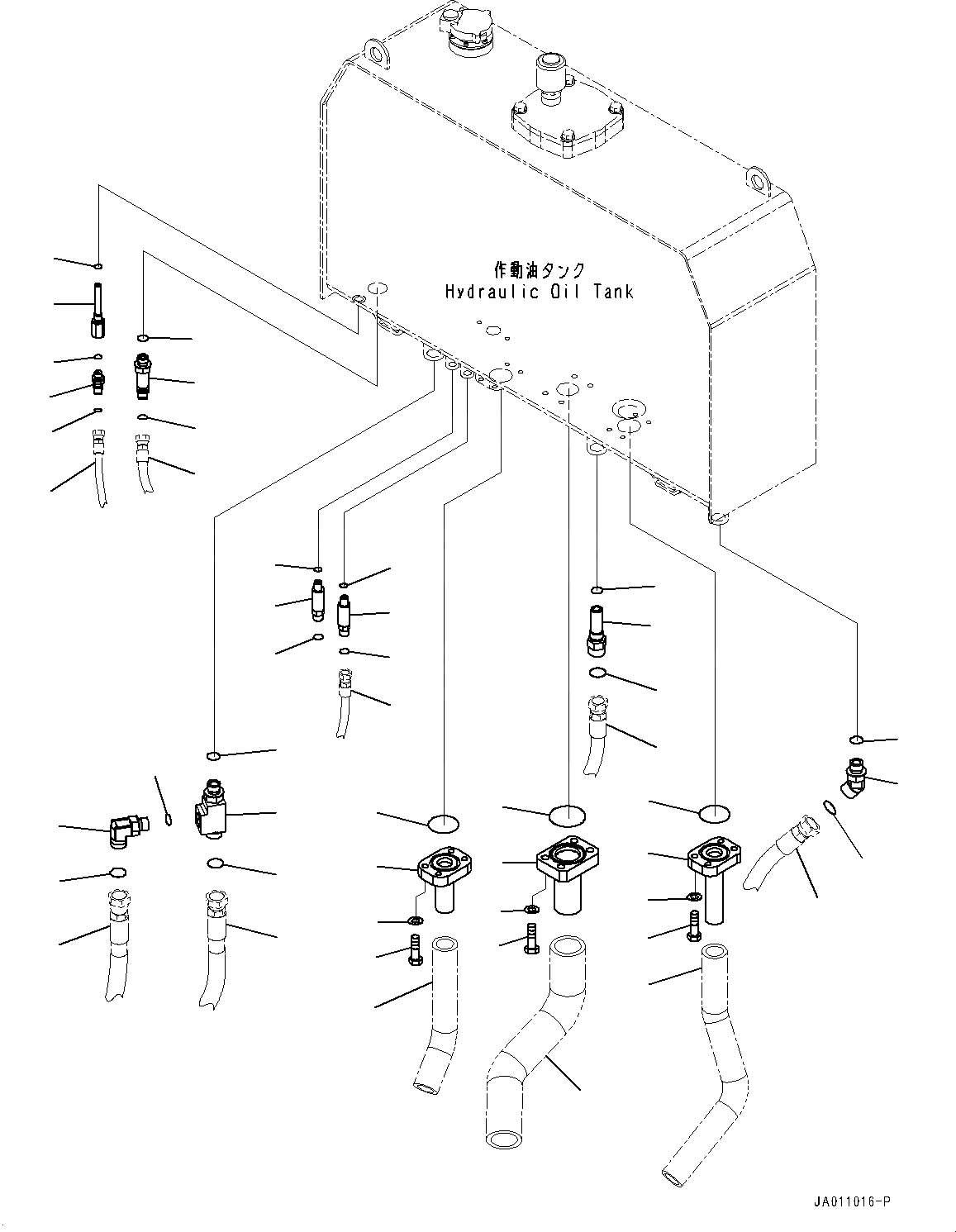 作動油タンク
Hydraulic Oil Tank

JA011016-P