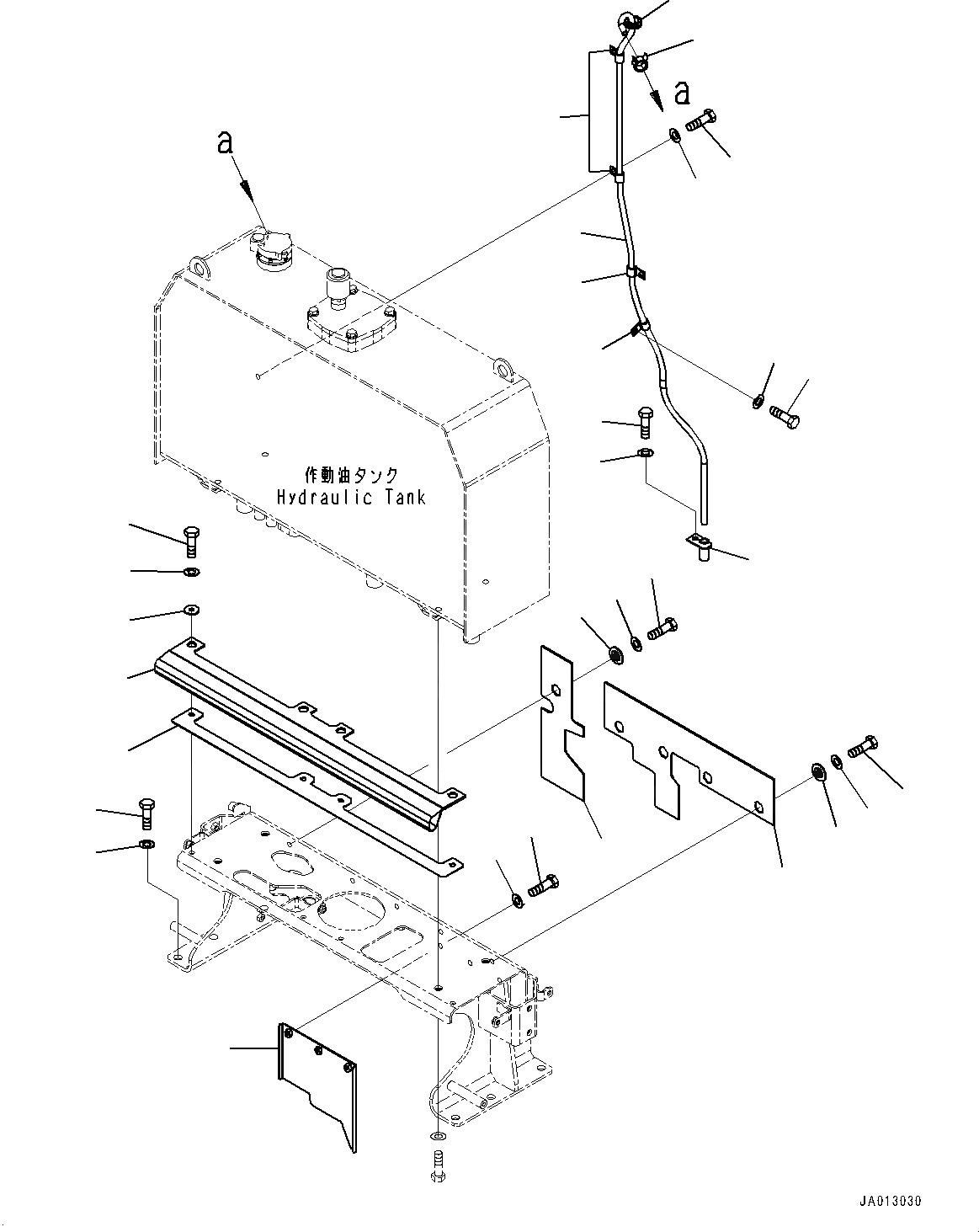 a

a

作動油タンク
Hydraulic Tank

JA013030