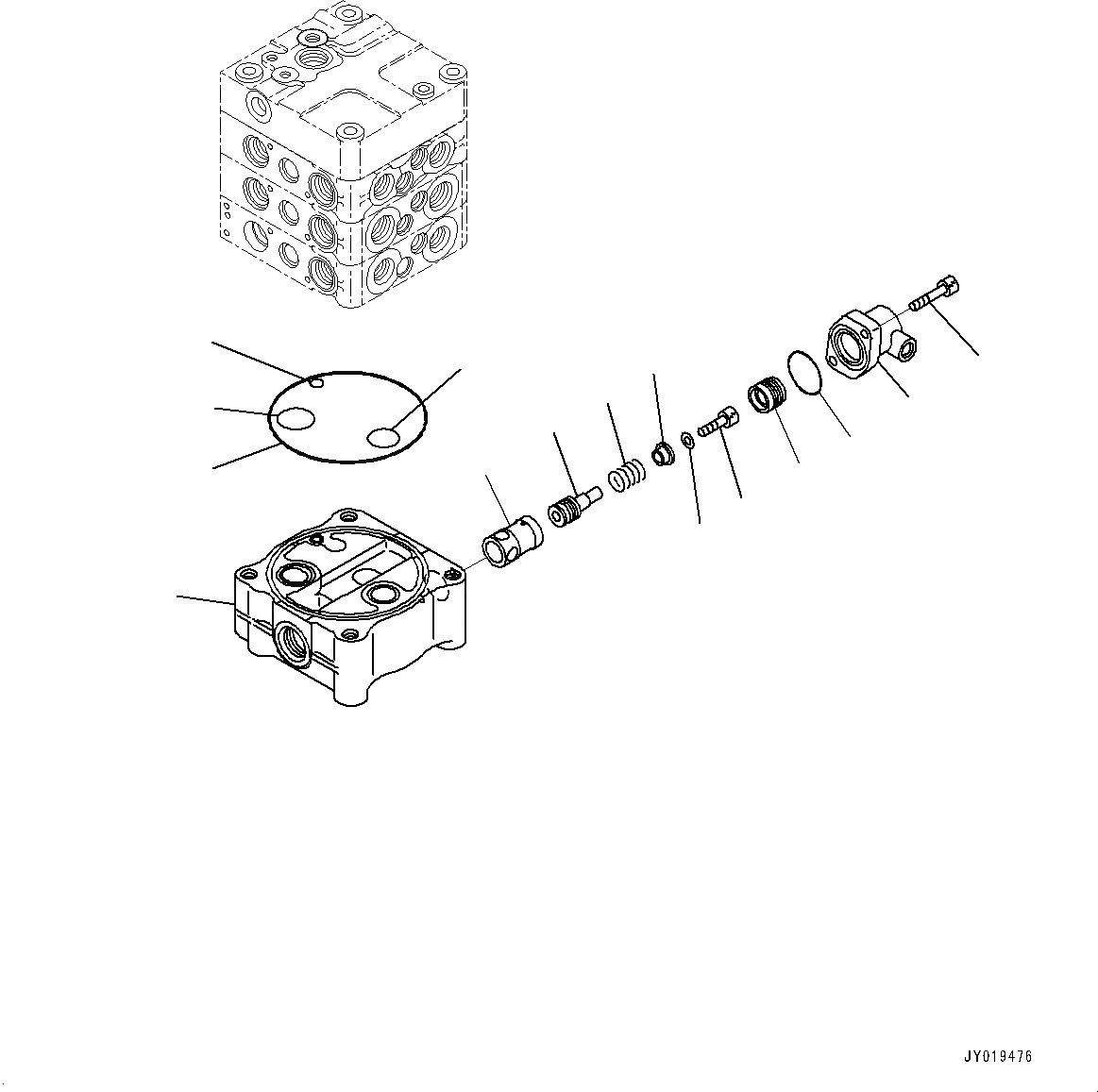 JY019476