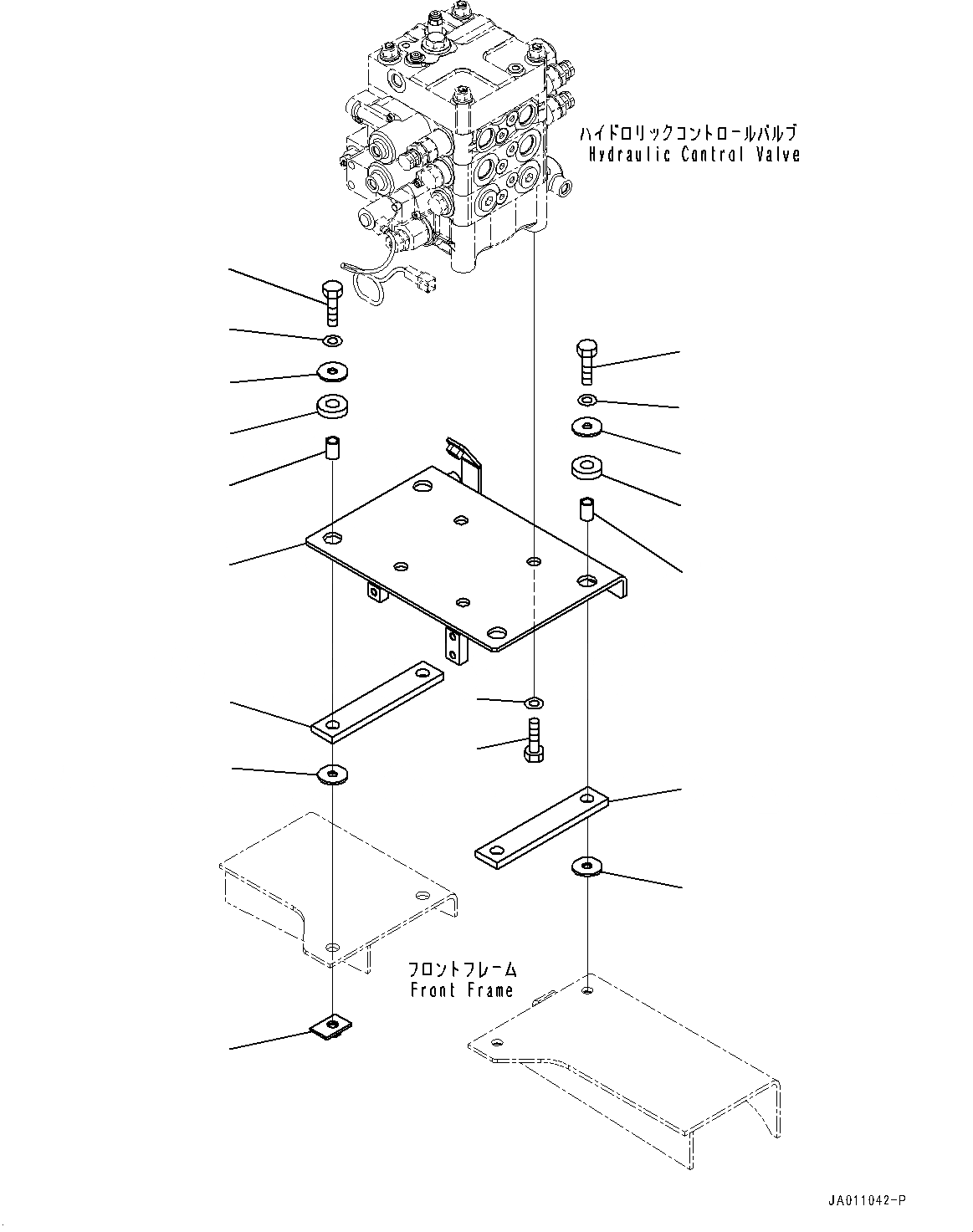 ハイドロリックコントロールバルブ
Hydraulic Control Valve

フロントフレーム
Front Frame

JA011042-P