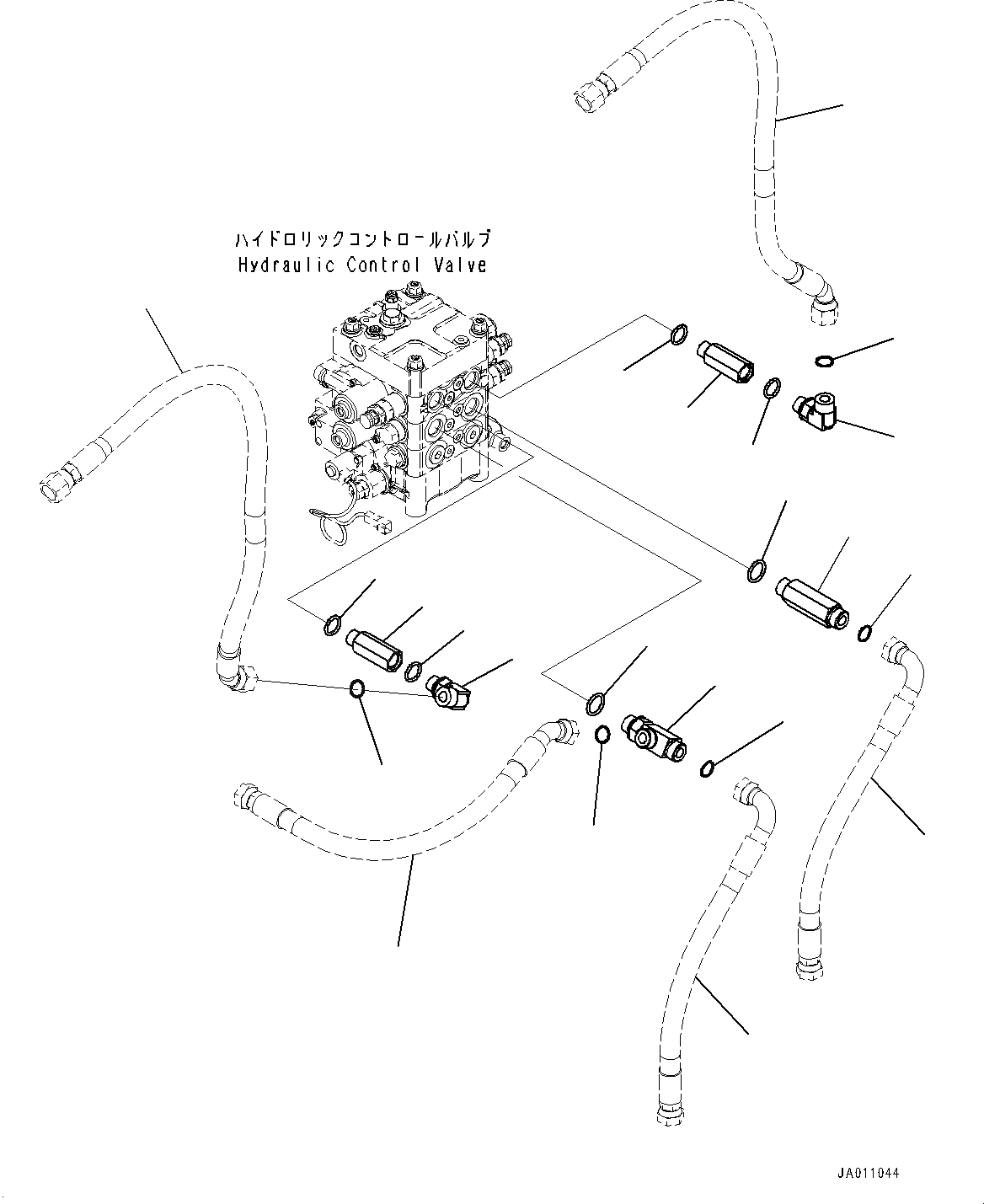 ハイドロリックコントロールバルブ
Hydraulic Control Valve

JA011044